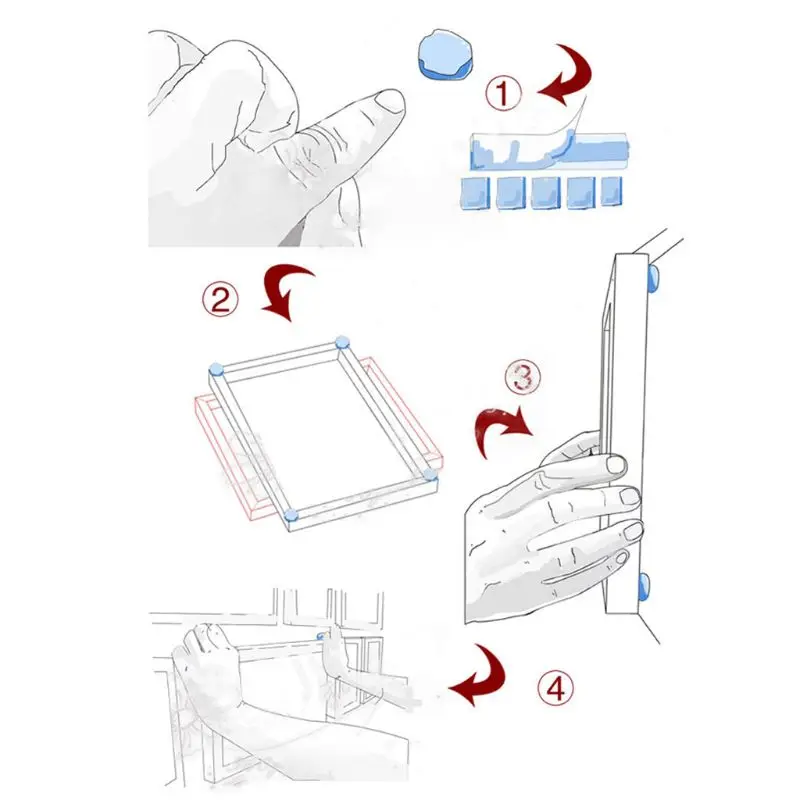 ①

②

③

④