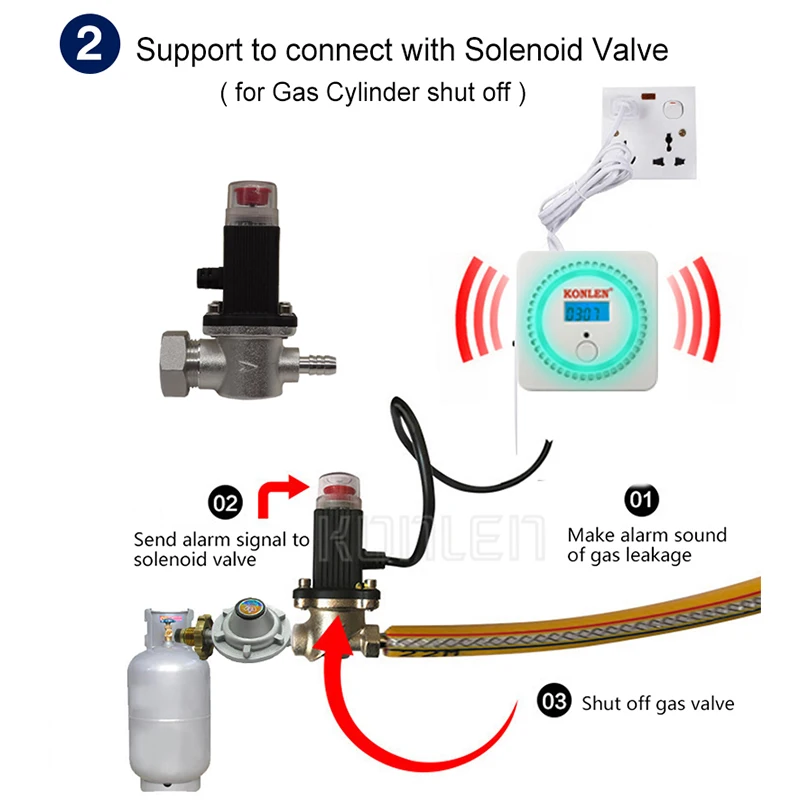 2 Support to connect with Solenoid Valve
( for Gas Cylinder shut off )

KONLEN
0307

02
Send alarm signal to solenoid valve

KONLEN

01
Make alarm sound of gas leakage

03 Shut off gas valve