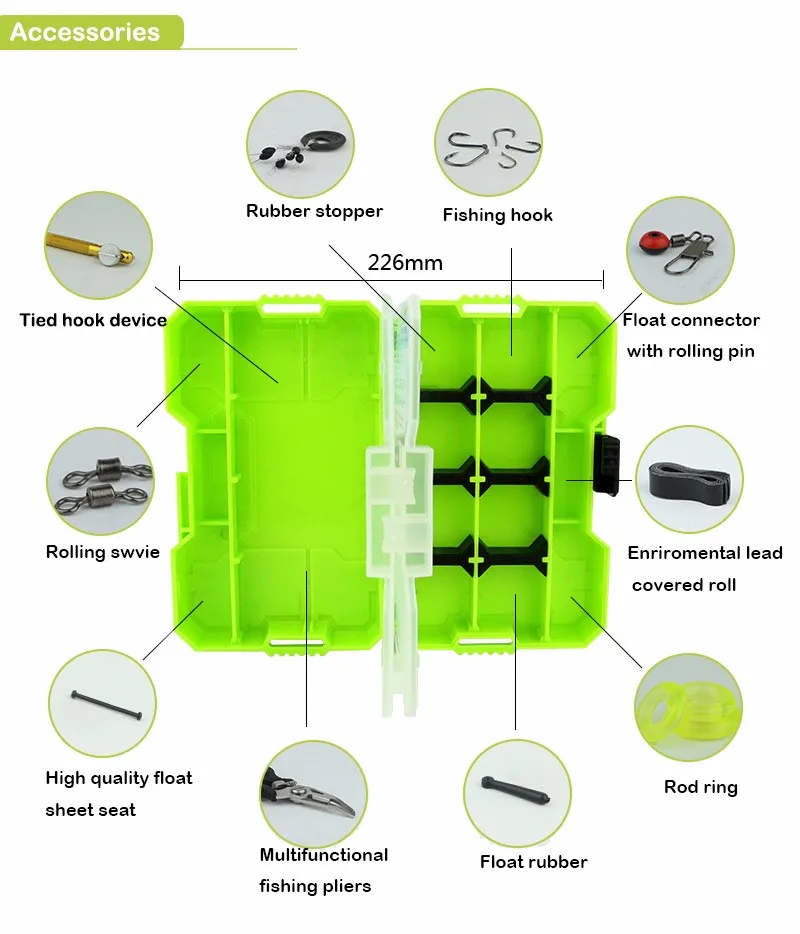 Accessories

Rubber stopper

Fishing hook

226mm

Tied hook device

Float connector with rolling pin

Rolling swvie

Enriromental lead covered roll

High quality float sheet seat

Rod ring

Multifunctional fishing pliers

Float rubber