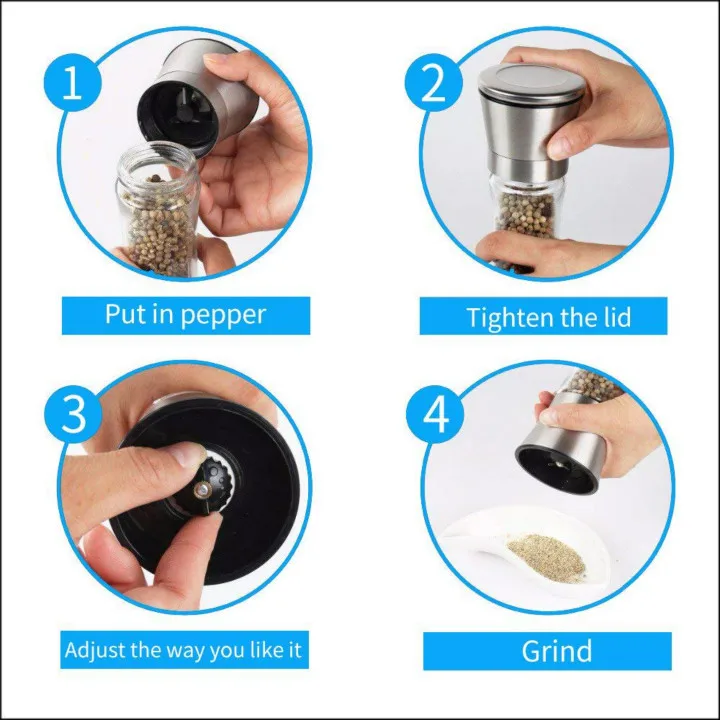 1
Put in pepper

2
Tighten the lid

3
Adjust the way you like it

4
Grind