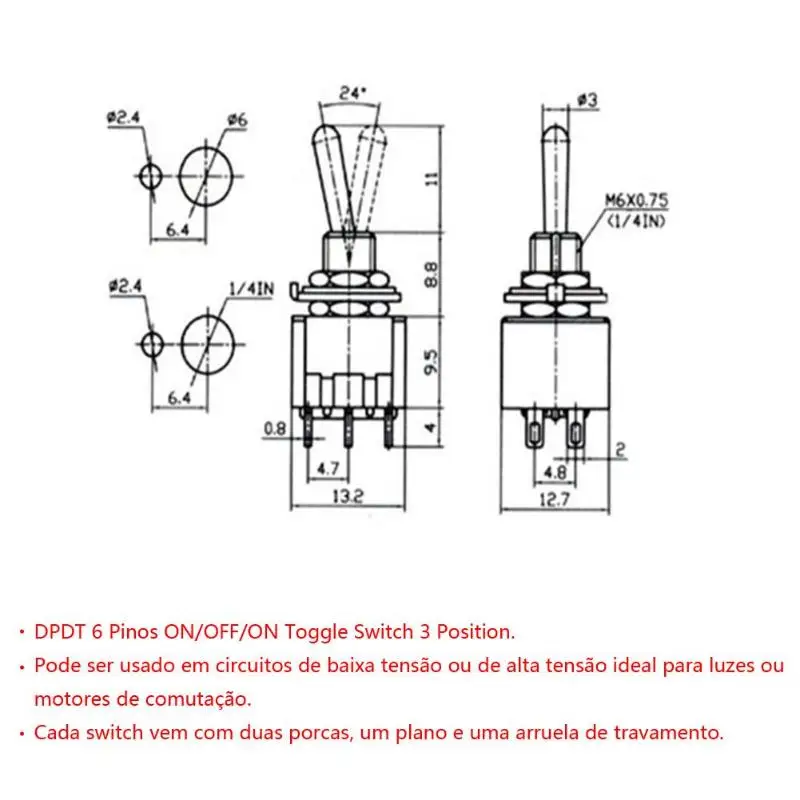 ø2.4
ø6
6.4
ø2.4
1/4IN
6.4
24°
11
8.8
9.5
4
0.8
4.7
13.2
ø3
M6X0.75
(1/4IN)
2
4.8
12.7

• DPDT 6 Pinos ON/OFF/ON Toggle Switch 3 Position.
• Pode ser usado em circuitos de baixa tensão ou de alta tensão ideal para luzes ou motores de comutação.
• Cada switch vem com duas porcas, um plano e uma arruela de travamento.