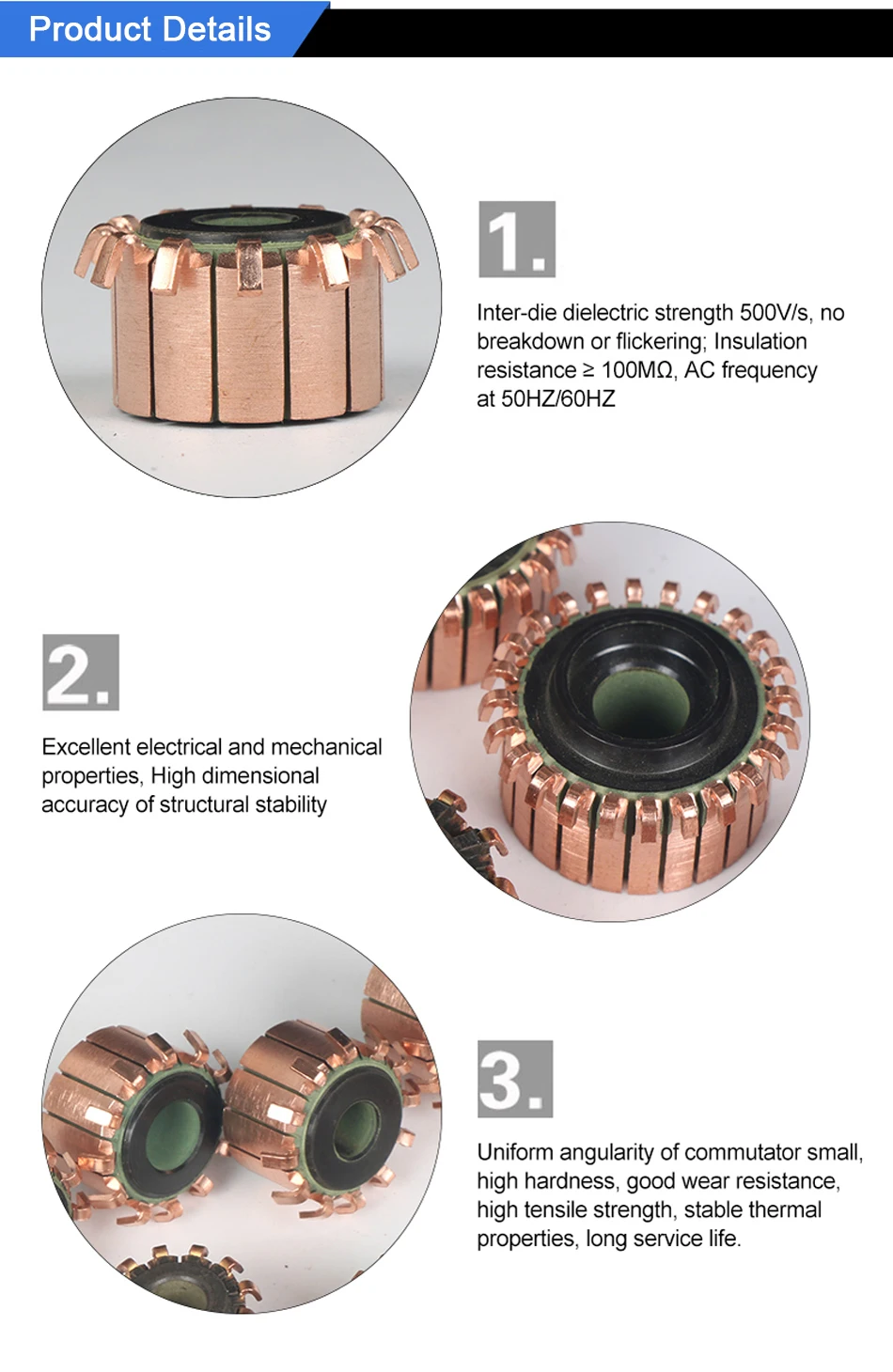 Product Details

1.

Inter-die dielectric strength 500V/s, no breakdown or flickering; Insulation resistance ≥ 100MΩ, AC frequency at 50HZ/60HZ

2.

Excellent electrical and mechanical properties, High dimensional accuracy of structural stability

3.

Uniform angularity of commutator small, high hardness, good wear resistance, high tensile strength, stable thermal properties, long service life.