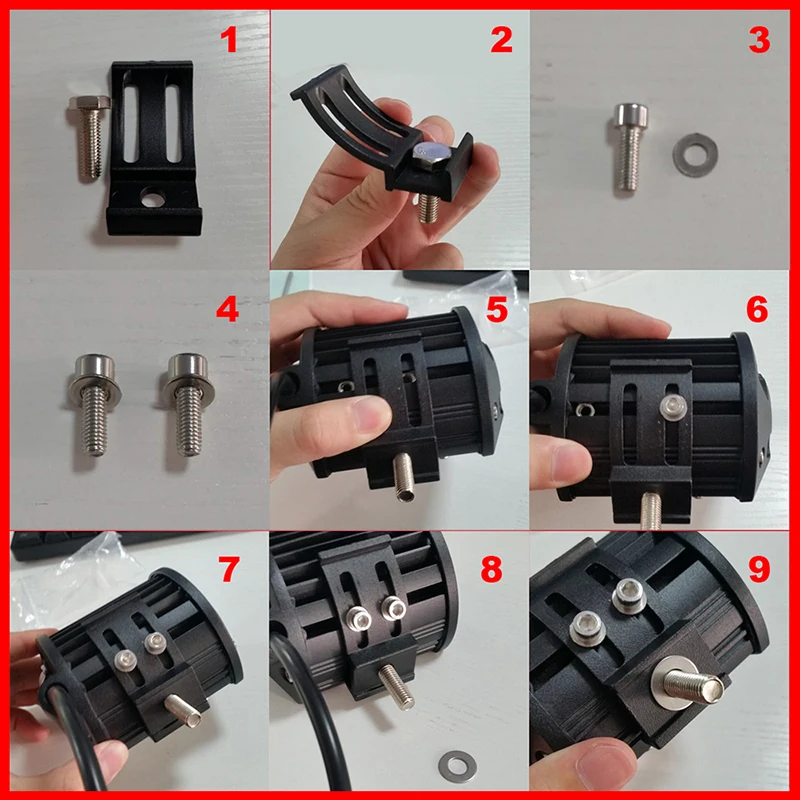 1
2
3
4
5
6
7
8
9