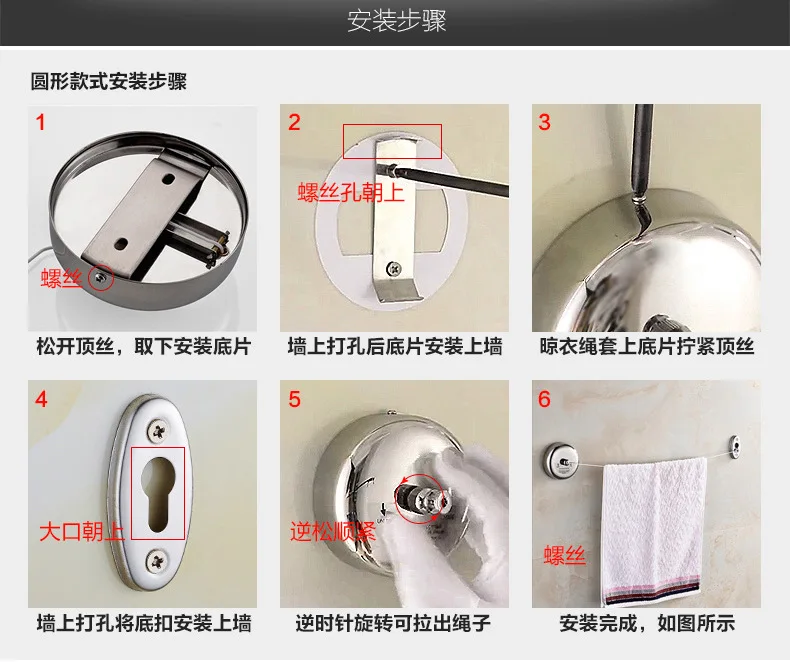 安装步骤

圆形款式安装步骤

1
螺丝
松开顶丝，取下安装底片

2
螺丝孔朝上
墙上打孔后底片安装上墙

3
晾衣绳套上底片拧紧顶丝

4
大口朝上
墙上打孔将底扣安装上墙

5
逆松顺紧
逆时针旋转可拉出绳子

6
螺丝
安装完成，如图所示