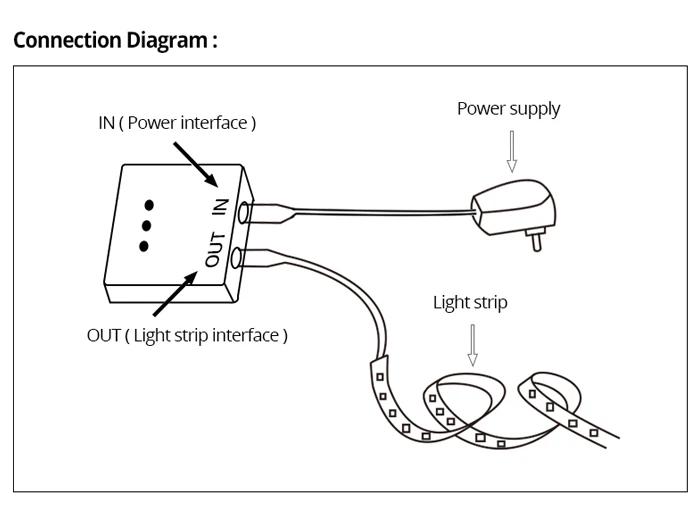 Connection Diagram :

IN ( Power interface )

Power supply

IN

OUT

OUT ( Light strip interface )

Light strip