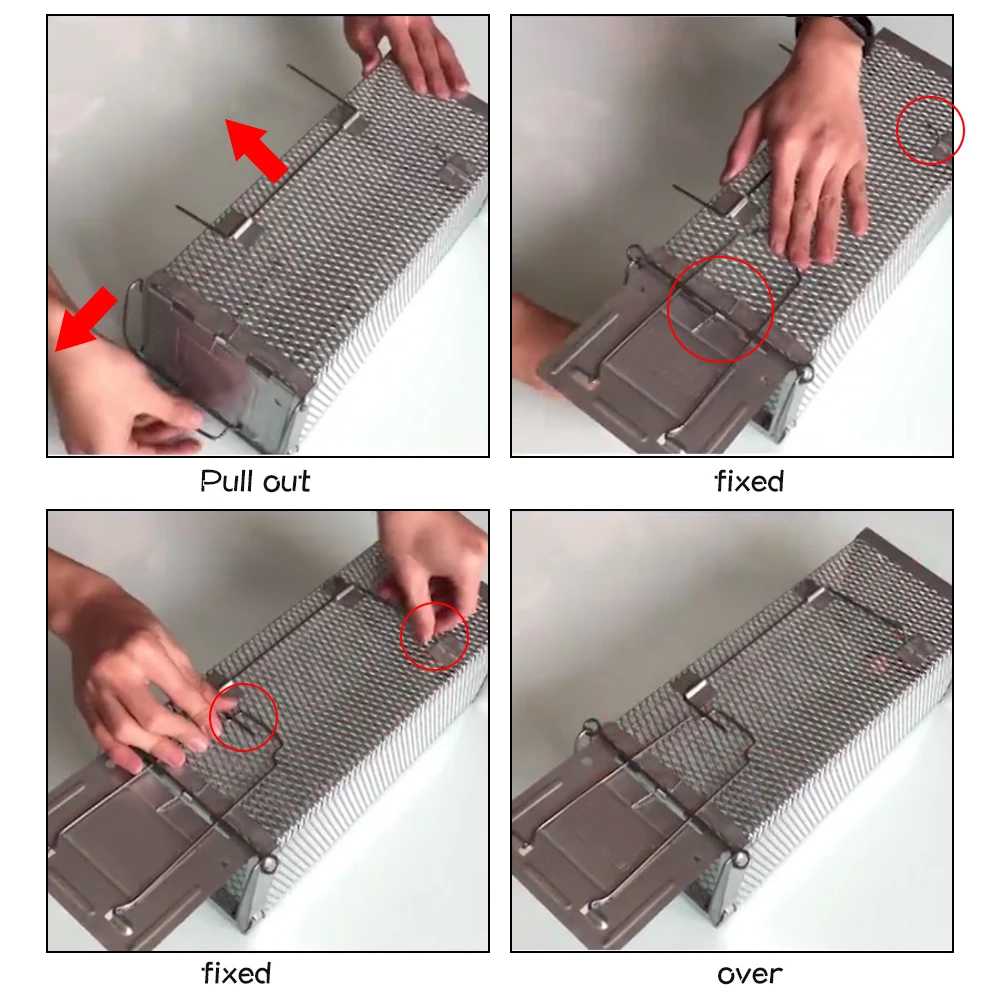 Pull out

fixed

fixed

over