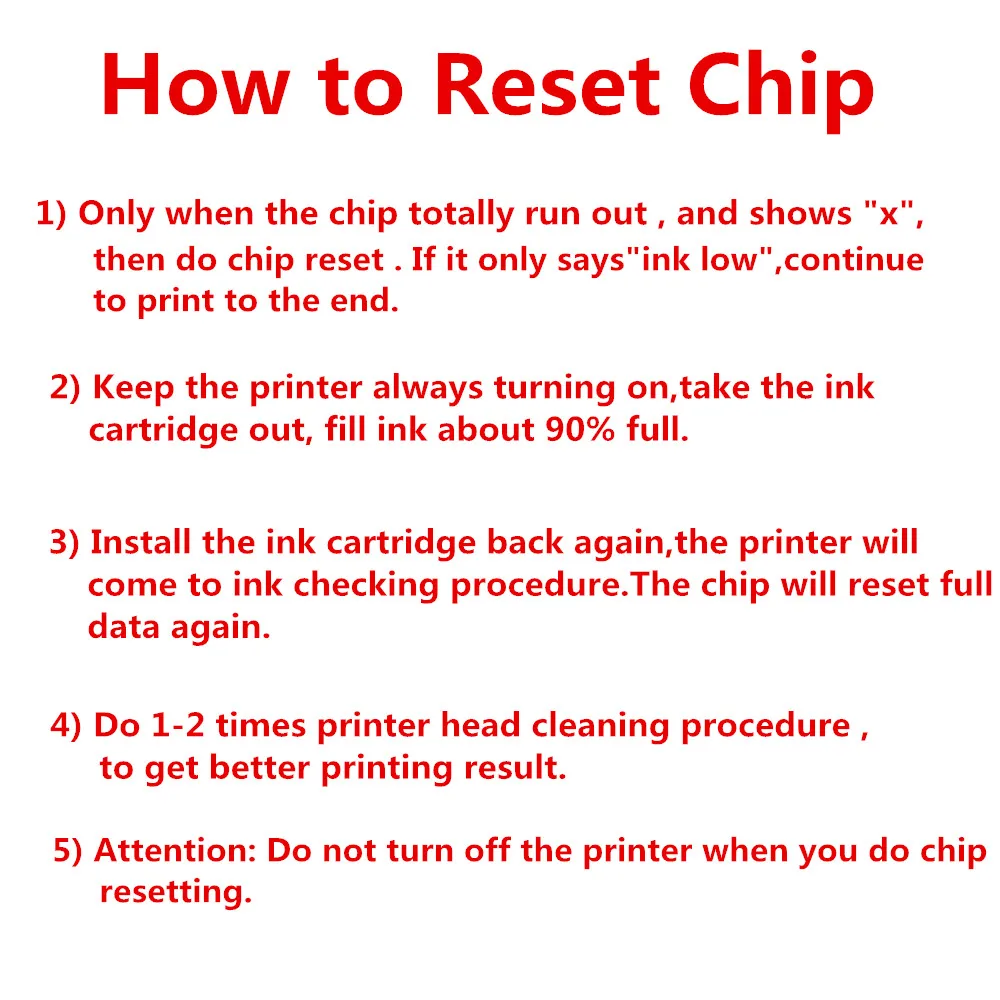 How to Reset Chip

1) Only when the chip totally run out , and shows "x", then do chip reset . If it only says"ink low",continue to print to the end.

2) Keep the printer always turning on,take the ink cartridge out, fill ink about 90% full.

3) Install the ink cartridge back again,the printer will come to ink checking procedure.The chip will reset full data again.

4) Do 1-2 times printer head cleaning procedure , to get better printing result.

5) Attention: Do not turn off the printer when you do chip resetting.