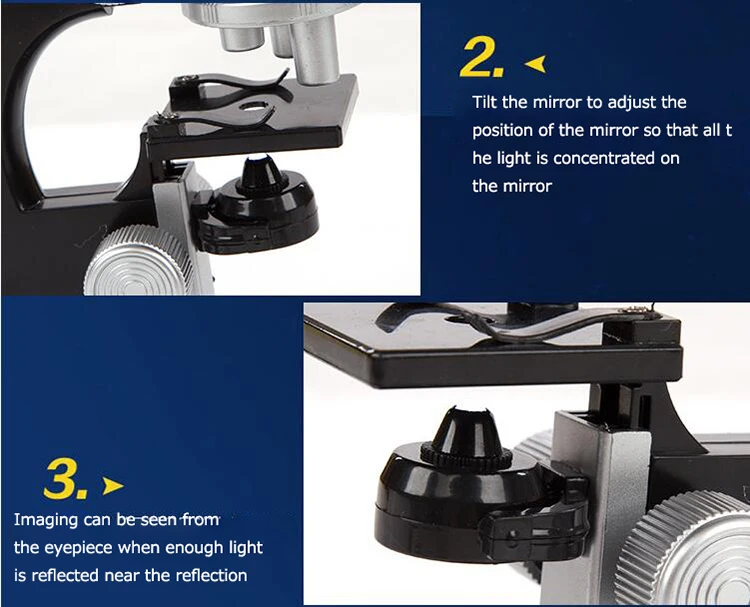 2.

Tilt the mirror to adjust the position of the mirror so that all t he light is concentrated on the mirror

3.

Imaging can be seen from the eyepiece when enough light is reflected near the reflection