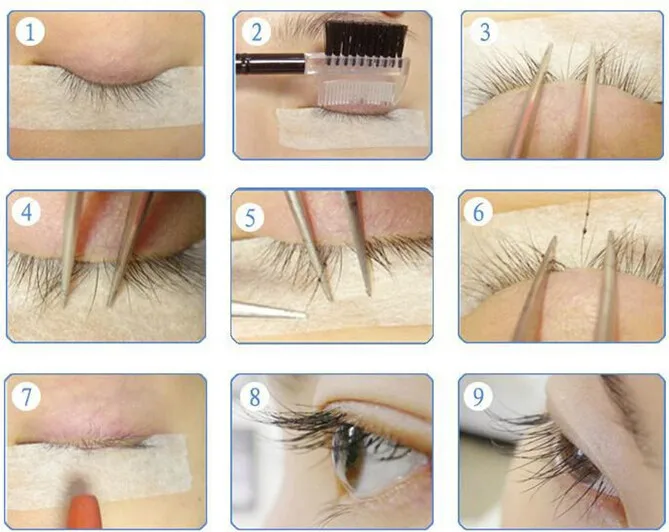 1
2
3
4
5
6
7
8
9