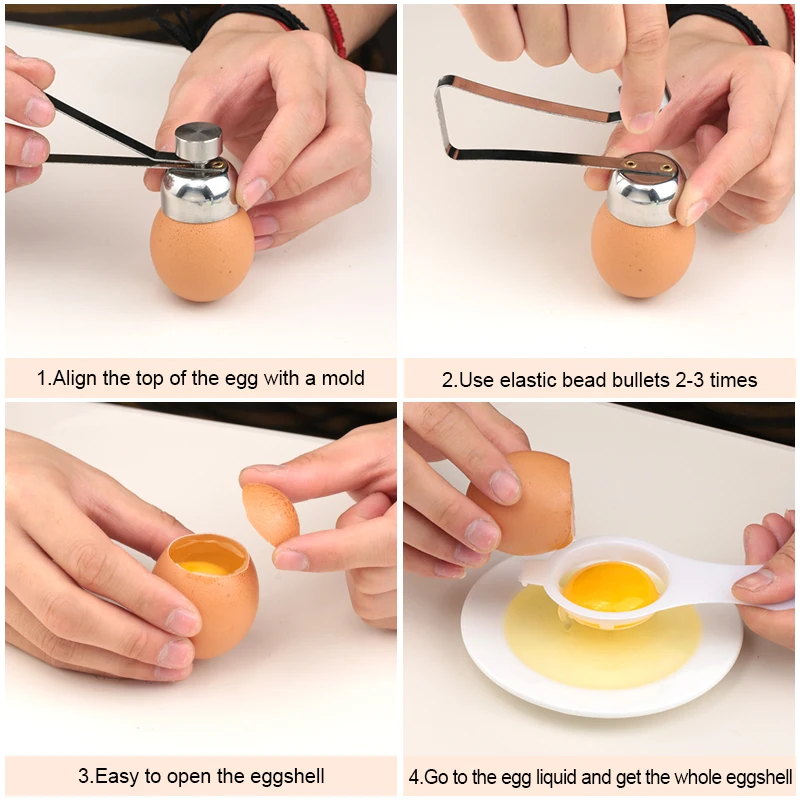 1.Align the top of the egg with a mold

2.Use elastic bead bullets 2-3 times

3.Easy to open the eggshell

4.Go to the egg liquid and get the whole eggshell