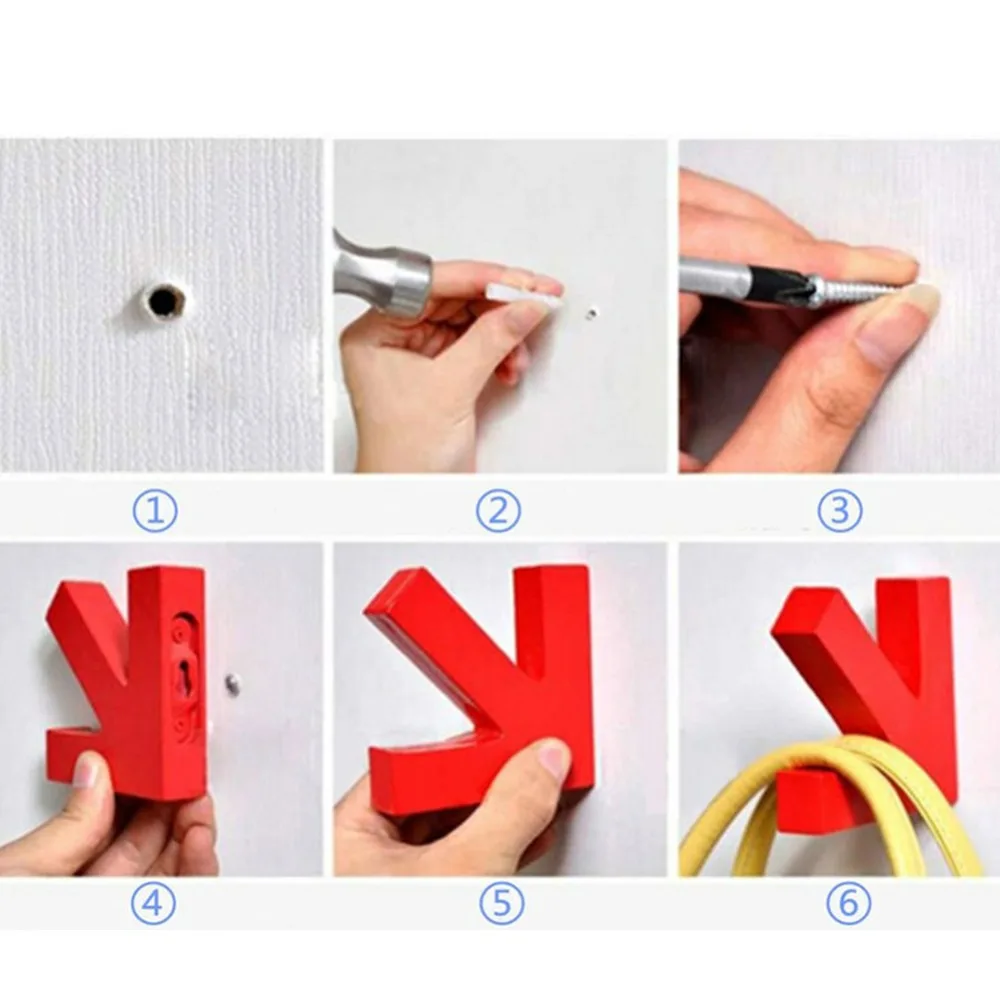 ①

②

③

④

⑤

⑥