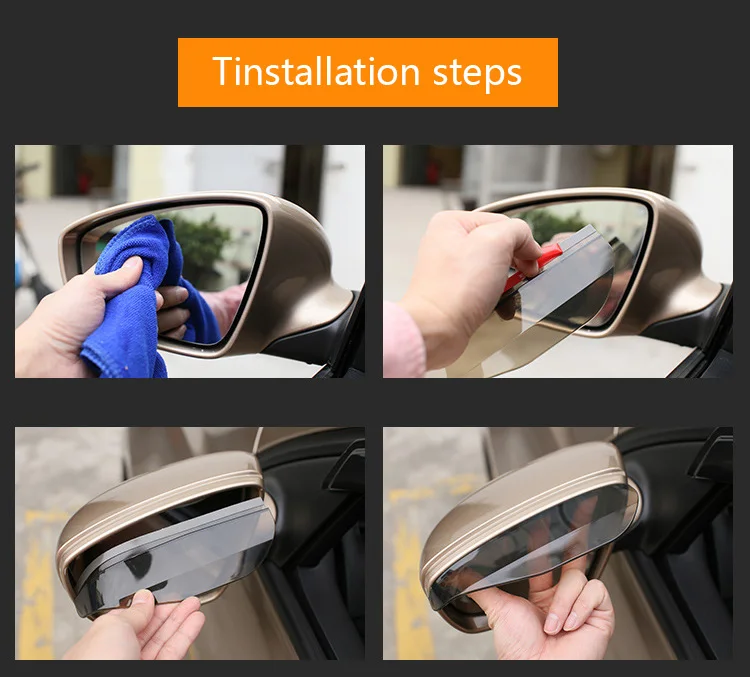 Tinstallation steps