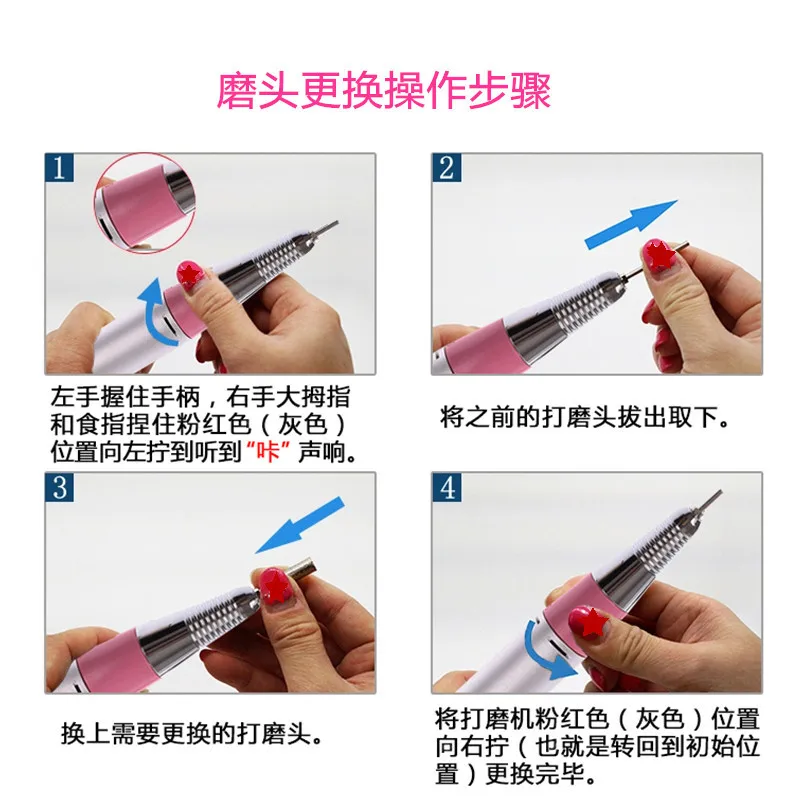 磨头更换操作步骤

1

左手握住手柄，右手大拇指和食指捏住粉红色（灰色）位置向左拧到听到“咔”声响。

2

将之前的打磨头拔出取下。

3

换上需要更换的打磨头。

4

将打磨机粉红色（灰色）位置向右拧（也就是转回到初始位置）更换完毕。