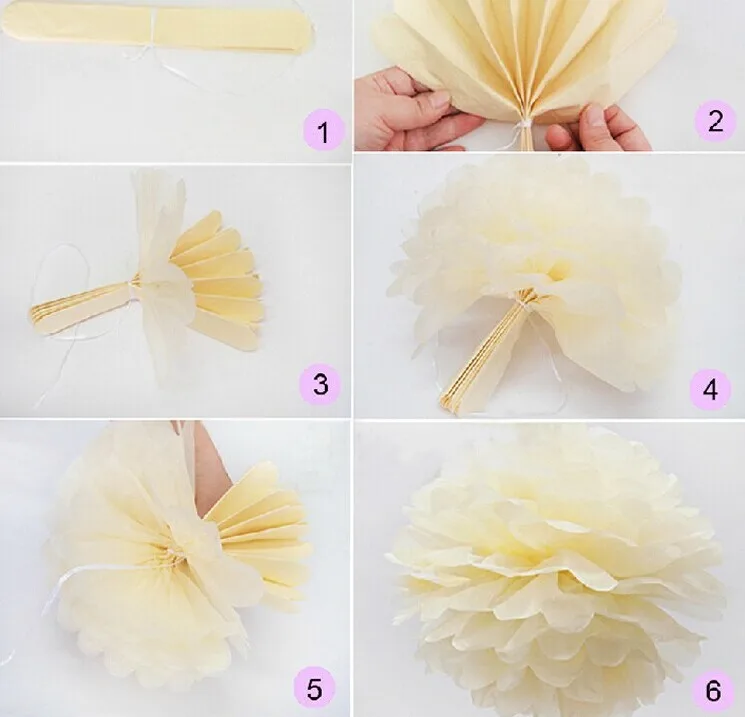 1

2

3

4

5

6