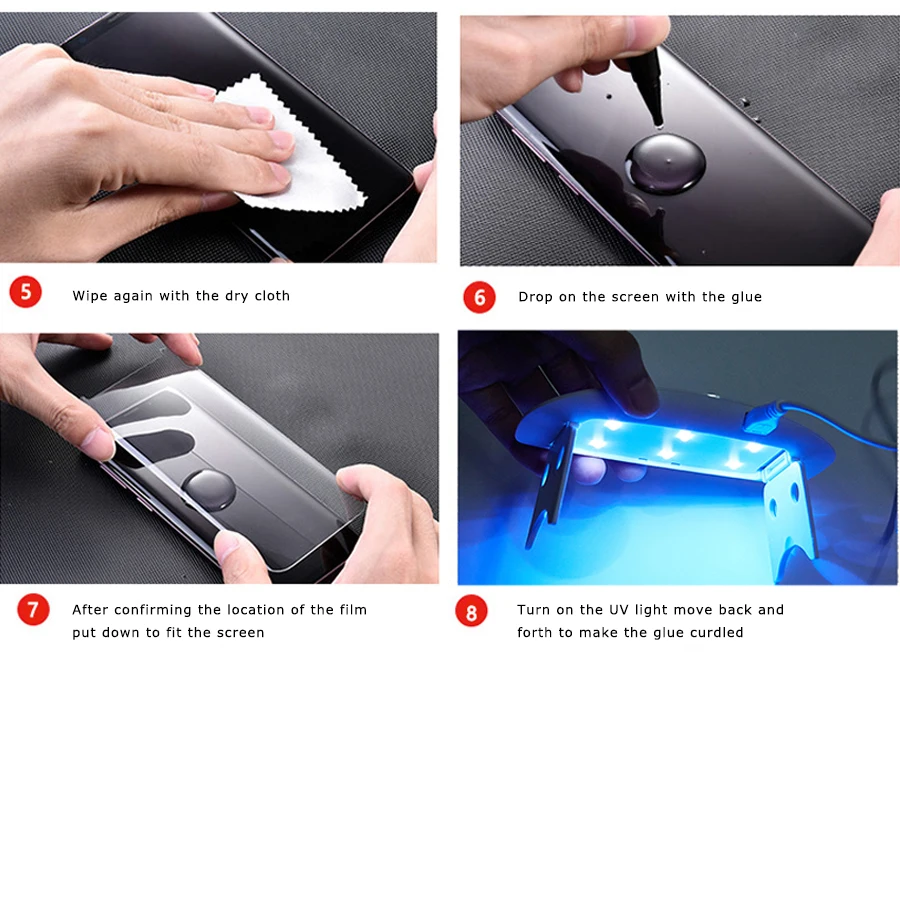 5 Wipe again with the dry cloth

6 Drop on the screen with the glue

7 After confirming the location of the film put down to fit the screen

8 Turn on the UV light move back and forth to make the glue curdled