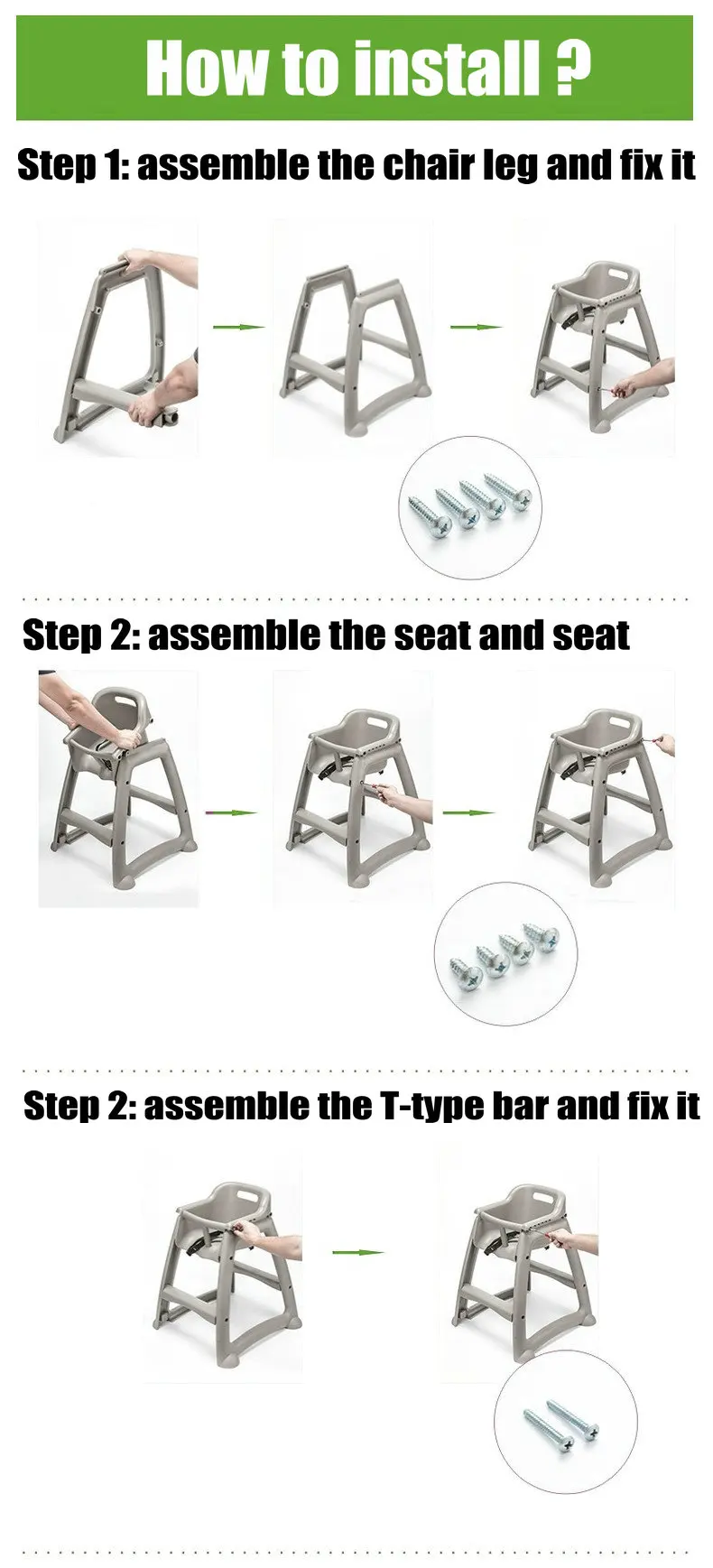 How to install ?

Step 1: assemble the chair leg and fix it

Step 2: assemble the seat and seat

Step 2: assemble the T-type bar and fix it