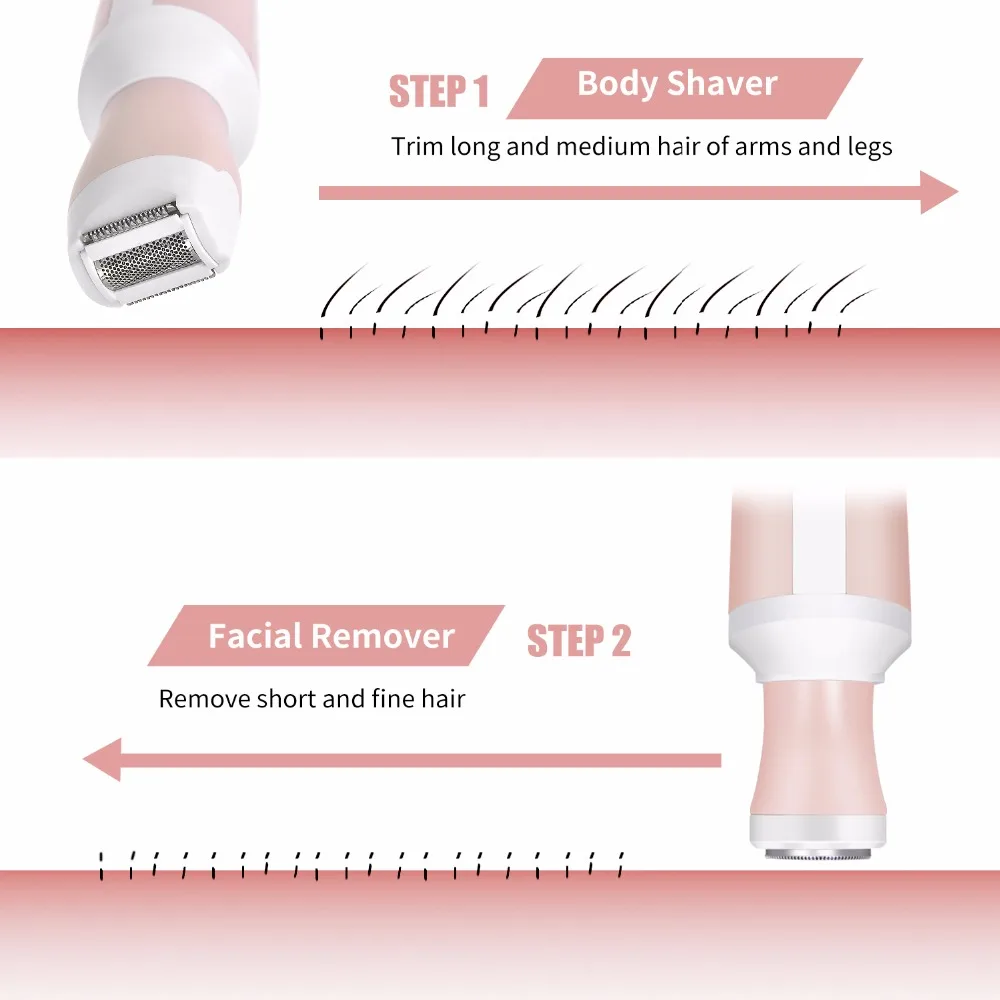 STEP 1 Body Shaver

Trim long and medium hair of arms and legs

Facial Remover STEP 2

Remove short and fine hair