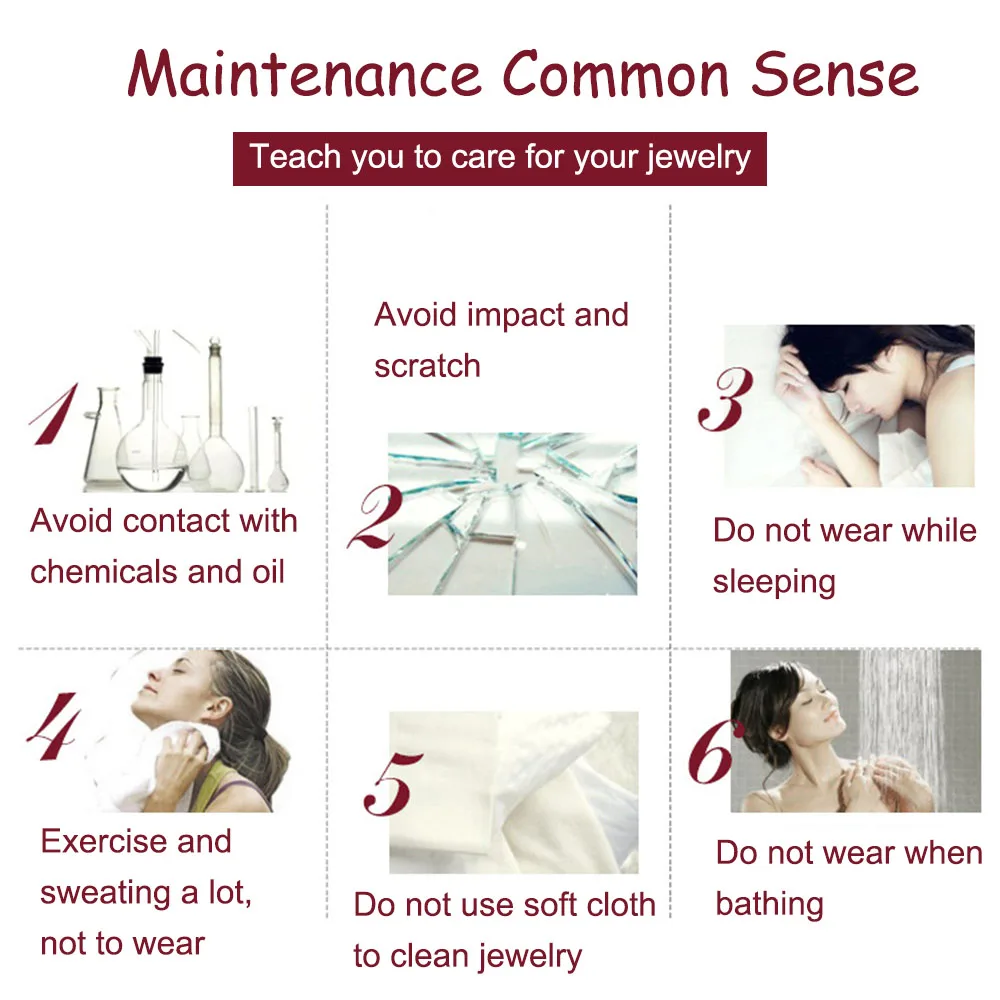 Maintenance Common Sense

Teach you to care for your jewelry

1

Avoid contact with chemicals and oil

Avoid impact and scratch

2

3

Do not wear while sleeping

4

Exercise and sweating a lot, not to wear

5

Do not use soft cloth to clean jewelry

6

Do not wear when bathing