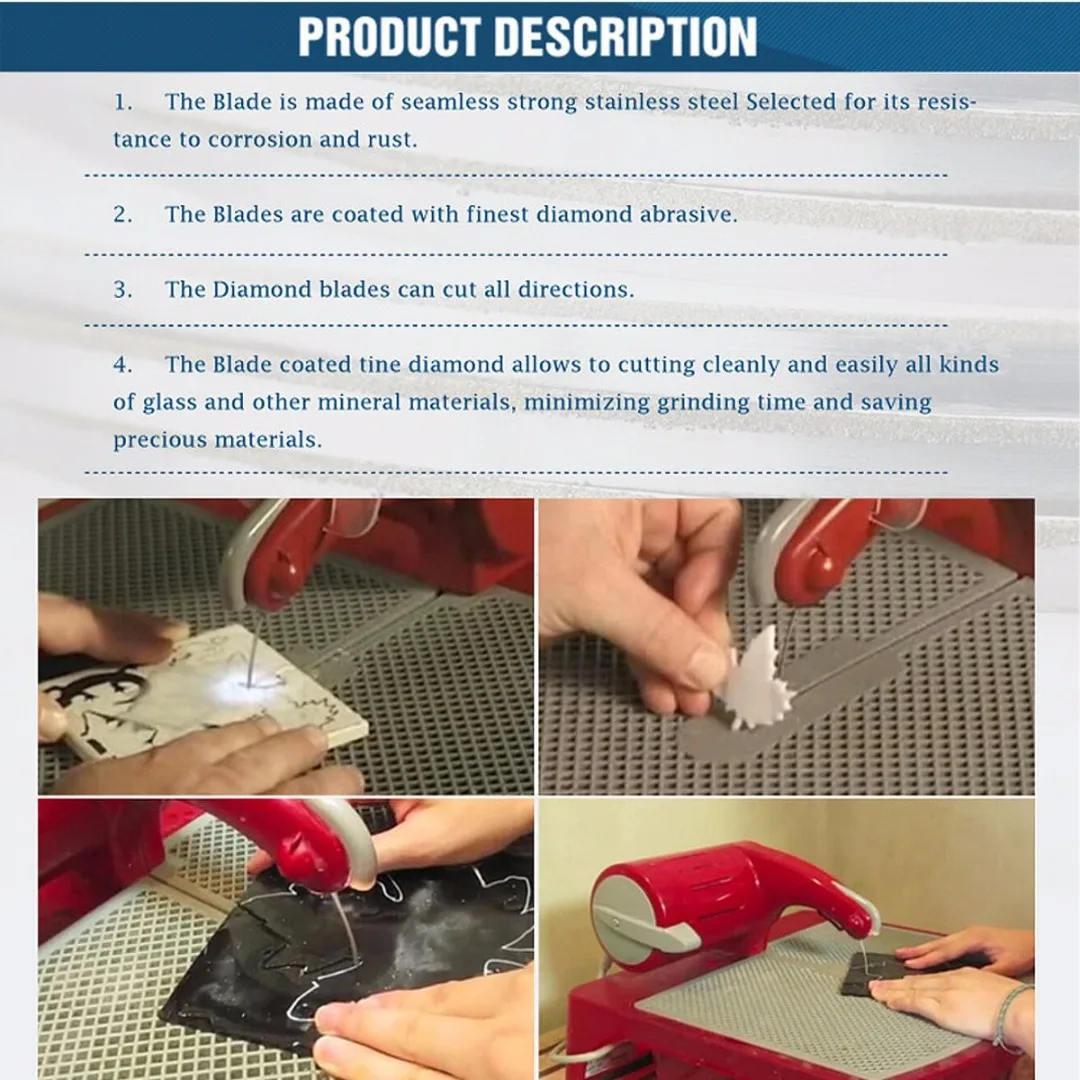 PRODUCT DESCRIPTION

1. The Blade is made of seamless strong stainless steel Selected for its resistance to corrosion and rust.

2. The Blades are coated with finest diamond abrasive.

3. The Diamond blades can cut all directions.

4. The Blade coated tine diamond allows to cutting cleanly and easily all kinds of glass and other mineral materials, minimizing grinding time and saving precious materials.