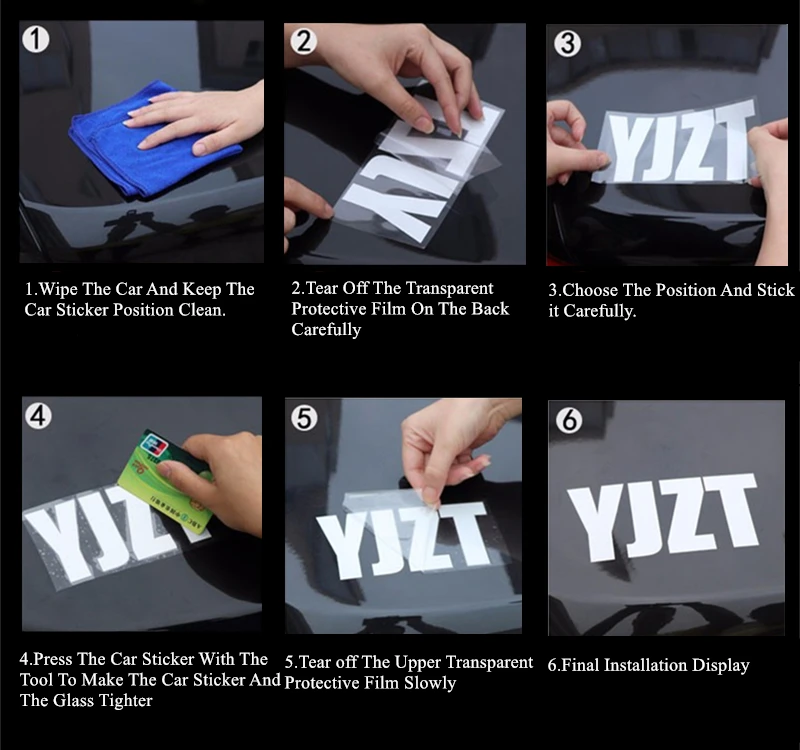 1

1.Wipe The Car And Keep The Car Sticker Position Clean.

2

YJZT

2.Tear Off The Transparent Protective Film On The Back Carefully

3

YJZT

3.Choose The Position And Stick it Carefully.

4

YJZT

4.Press The Car Sticker With The Tool To Make The Car Sticker And The Glass Tighter

5

YJZT

5.Tear off The Upper Transparent Protective Film Slowly

6

YJZT

6.Final Installation Display