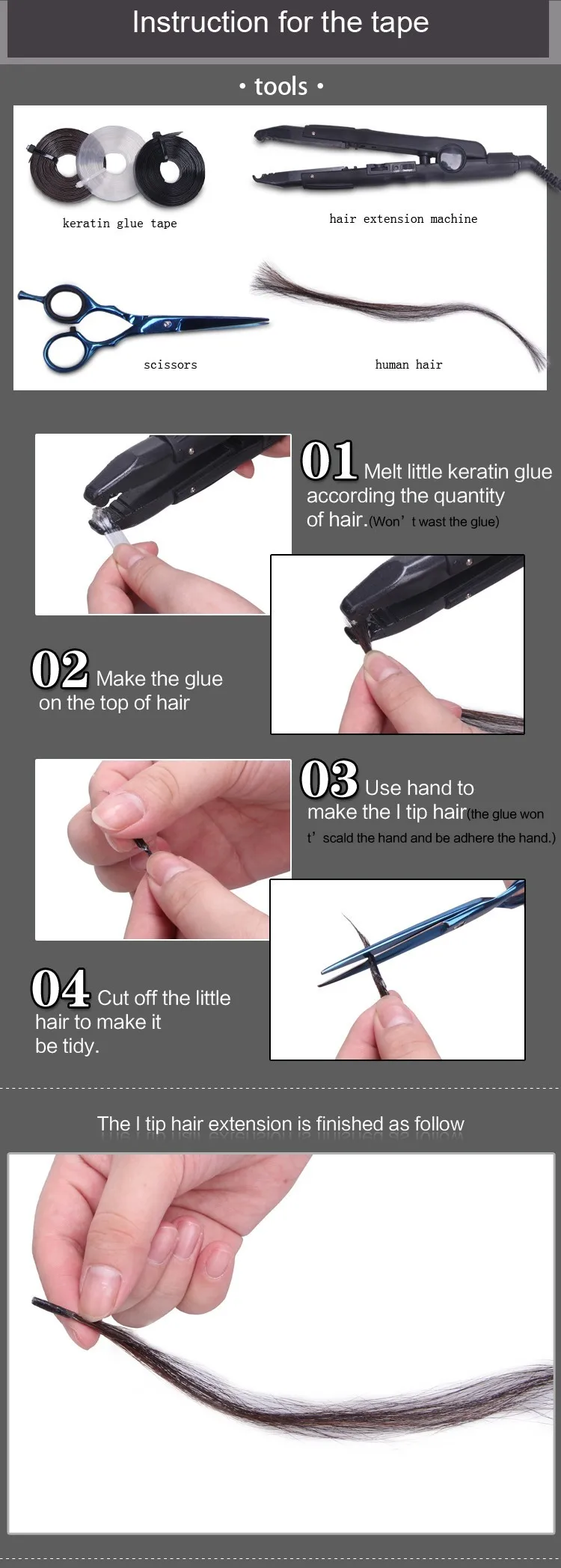 Instruction for the tape

• tools •

keratin glue tape

hair extension machine

scissors

human hair

01 Melt little keratin glue according the quantity of hair.(Won' t wast the glue)

02 Make the glue on the top of hair

03 Use hand to make the I tip hair(the glue won t' scald the hand and be adhere the hand.)

04 Cut off the little hair to make it be tidy.

The I tip hair extension is finished as follow