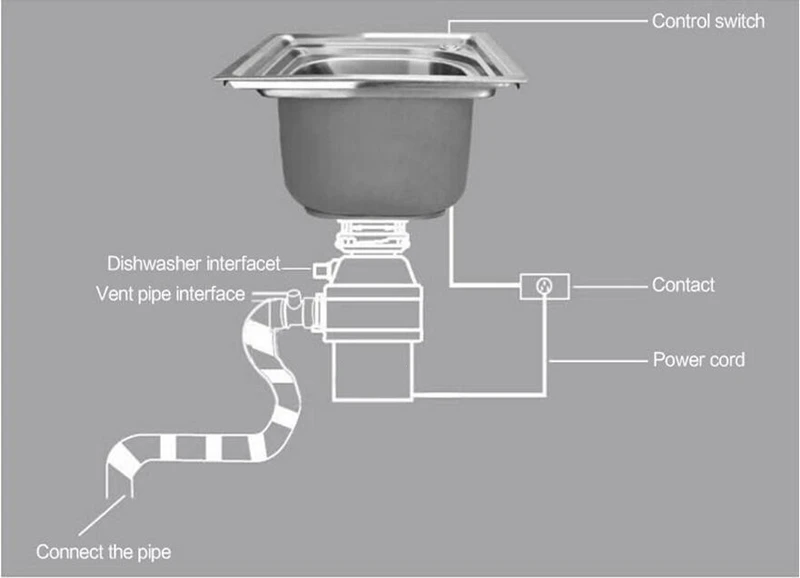 Control switch

Dishwasher interfacet

Vent pipe interface

Contact

Power cord

Connect the pipe