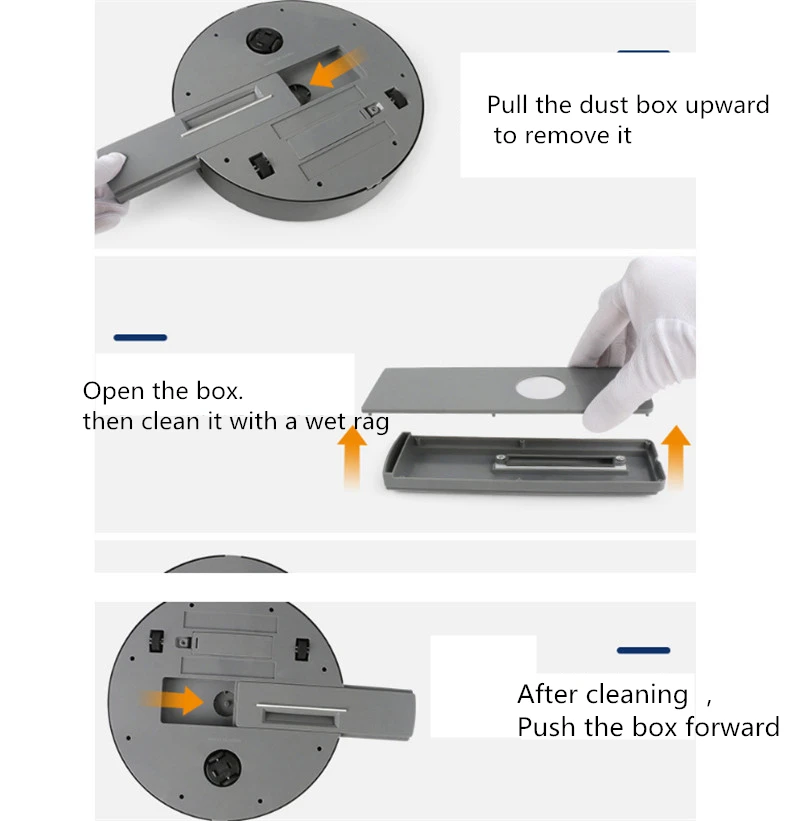 Pull the dust box upward
to remove it

Open the box.
then clean it with a wet rag

After cleaning ,
Push the box forward