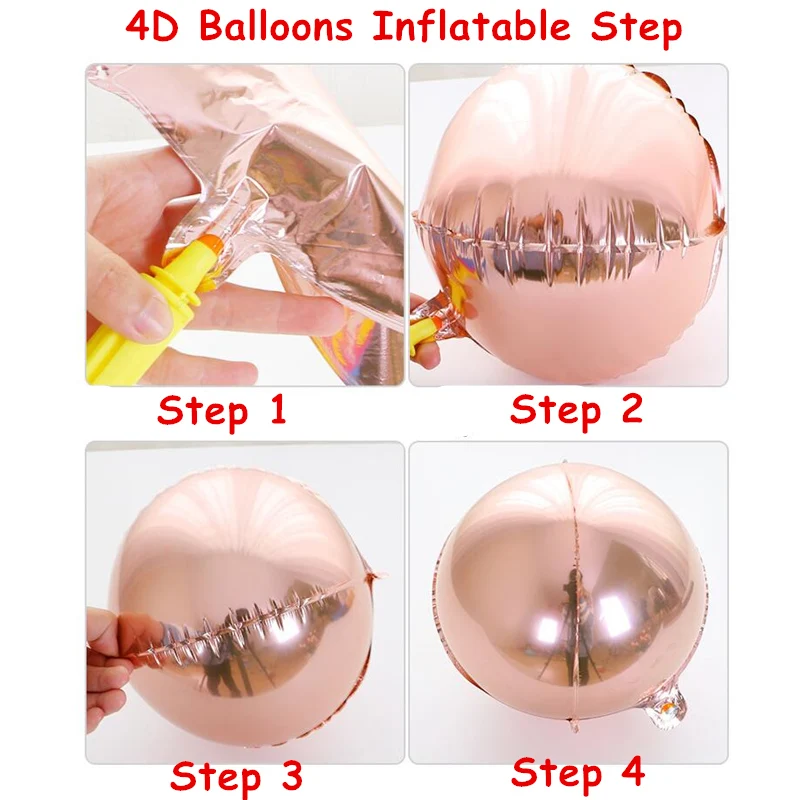 4D Balloons Inflatable Step

Step 1

Step 2

Step 3

Step 4