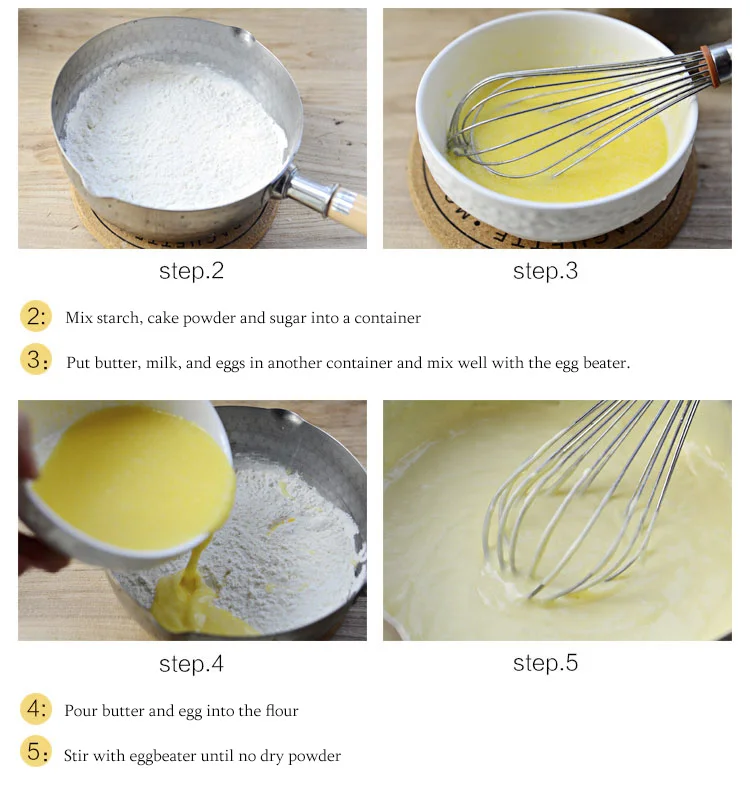 step.2

step.3

2: Mix starch, cake powder and sugar into a container

3: Put butter, milk, and eggs in another container and mix well with the egg beater.

step.4

step.5

4: Pour butter and egg into the flour

5: Stir with eggbeater until no dry powder