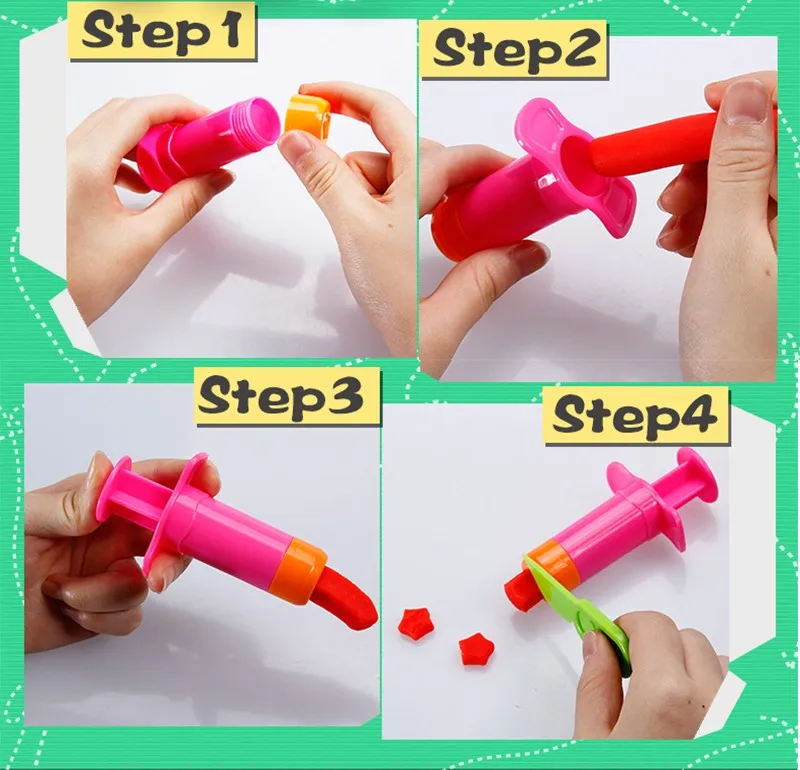 Step 1

Step2

Step3

Step4