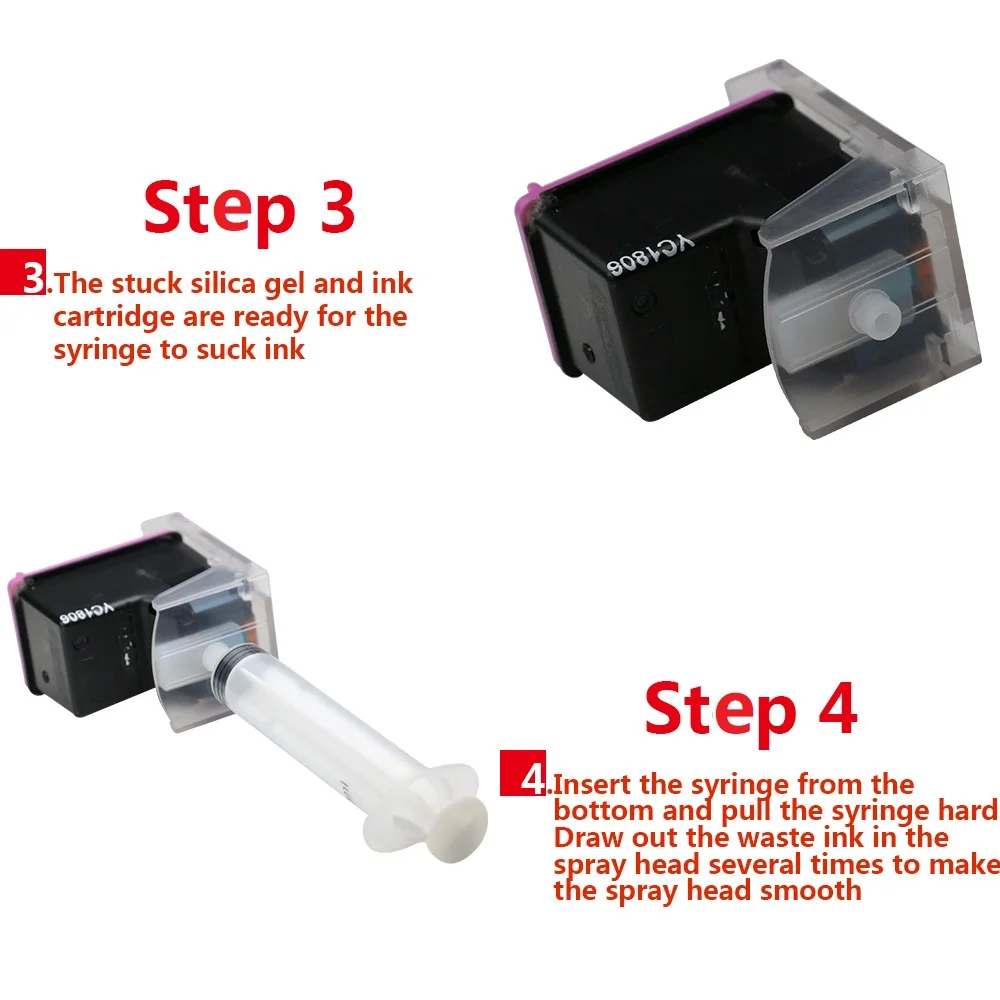 Step 3

3.The stuck silica gel and ink cartridge are ready for the syringe to suck ink

YC1806

YC1806

Step 4

4.Insert the syringe from the bottom and pull the syringe hard Draw out the waste ink in the spray head several times to make the spray head smooth