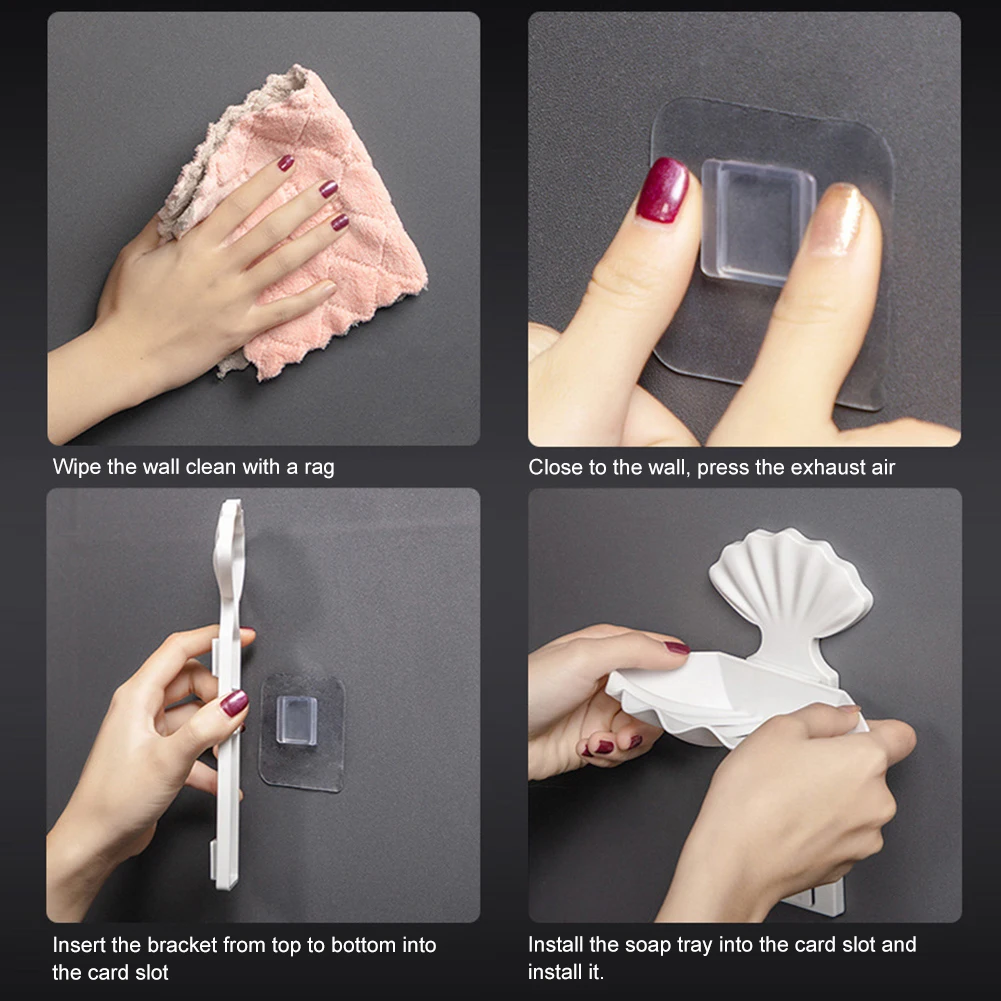 Wipe the wall clean with a rag

Close to the wall, press the exhaust air

Insert the bracket from top to bottom into the card slot

Install the soap tray into the card slot and install it.