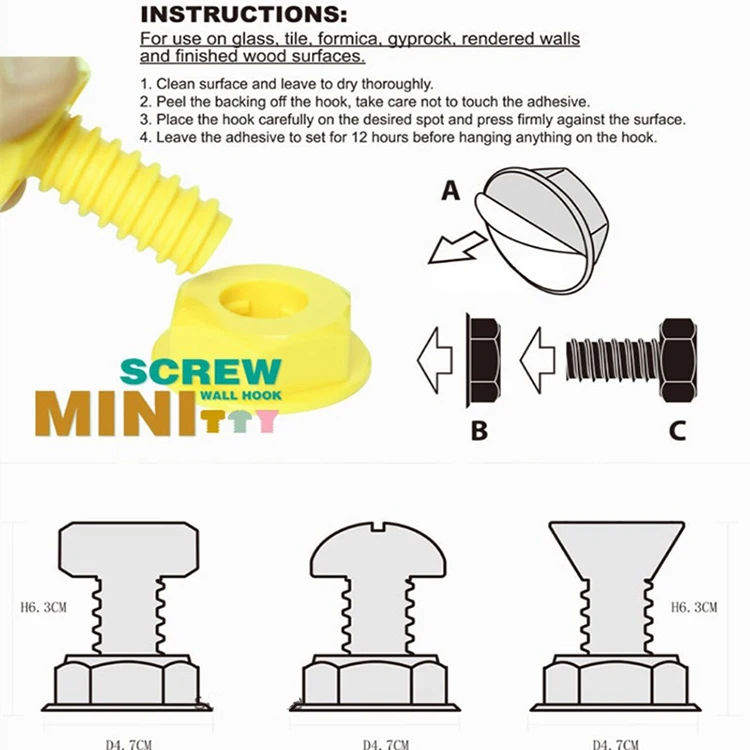 INSTRUCTIONS:
For use on glass, tile, formica, gyprock, rendered walls and finished wood surfaces.

1. Clean surface and leave to dry thoroughly.
2. Peel the backing off the hook, take care not to touch the adhesive.
3. Place the hook carefully on the desired spot and press firmly against the surface.
4. Leave the adhesive to set for 12 hours before hanging anything on the hook.

A

B

C

SCREW
MINI
WALL HOOK

H6. 3CM

H6. 3CM

D4. 7CM

D4. 7CM

D4. 7CM