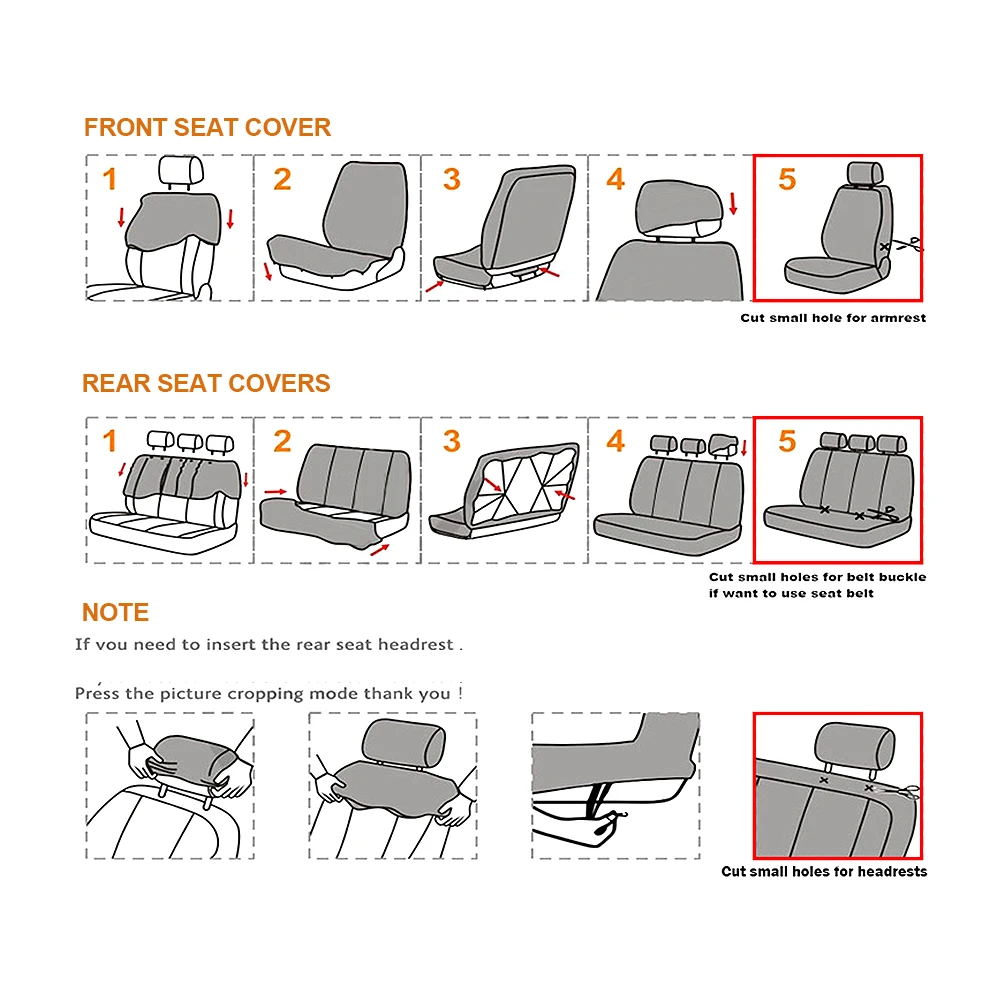 FRONT SEAT COVER

1

2

3

4

5

Cut small hole for armrest

REAR SEAT COVERS

1

2

3

4

5

Cut small holes for belt buckle if want to use seat belt

NOTE

If you need to insert the rear seat headrest .

Press the picture cropping mode thank you !

Cut small holes for headrests