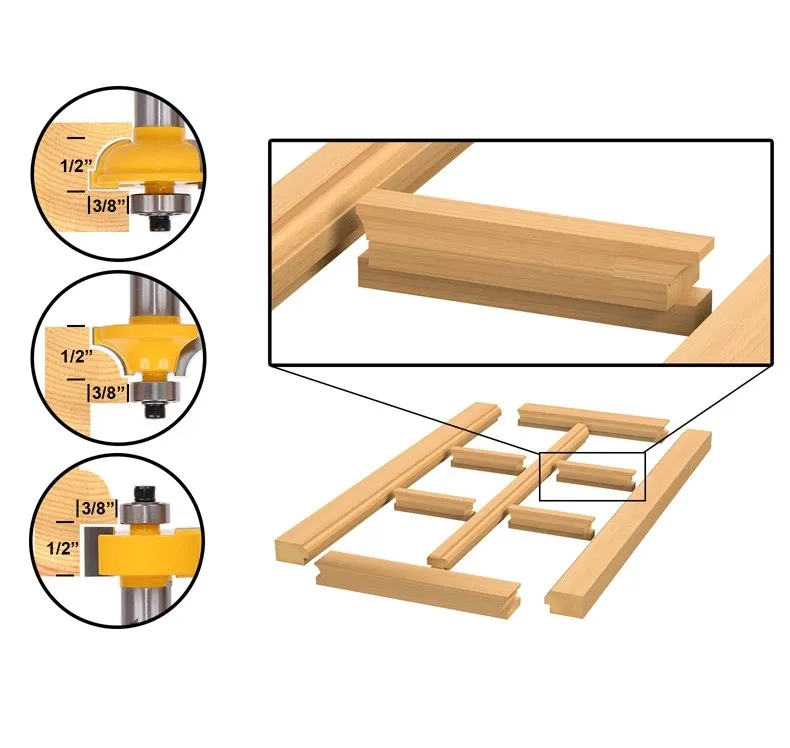 1/2"
3/8"
1/2"
3/8"
3/8"
1/2"