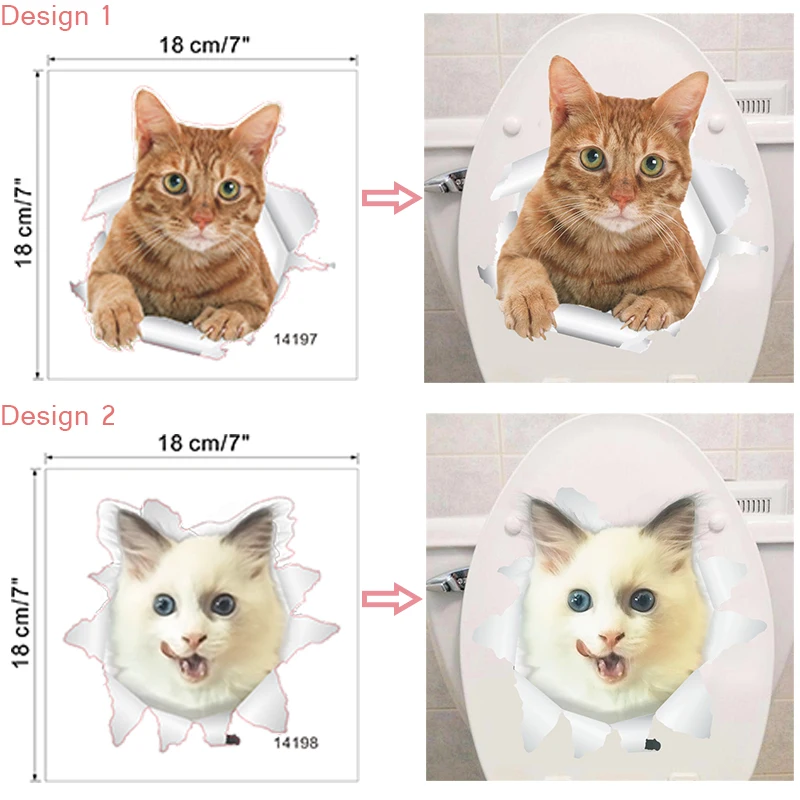 Design 1

18 cm/7"

18 cm/7"

14197

Design 2

18 cm/7"

18 cm/7"

14198