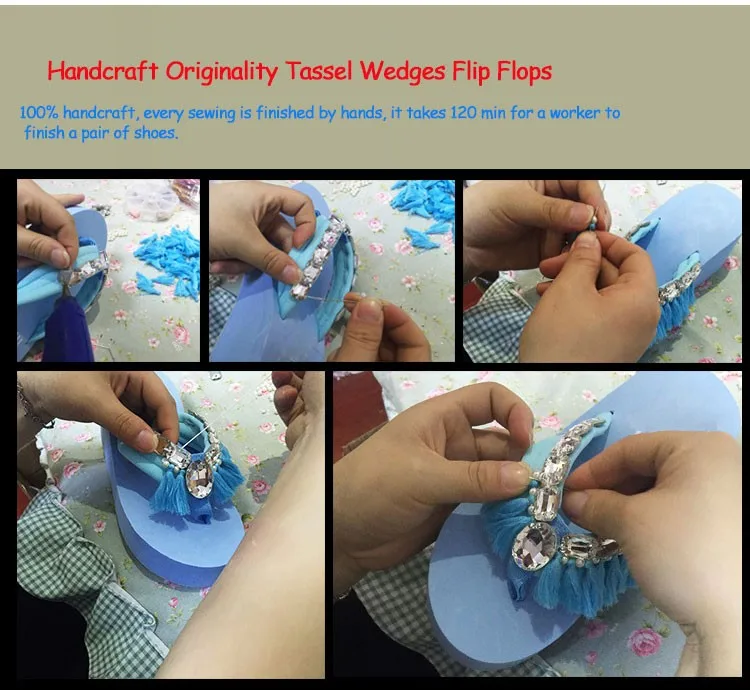 Handcraft Originality Tassel Wedges Flip Flops

100% handcraft, every sewing is finished by hands, it takes 120 min for a worker to finish a pair of shoes.