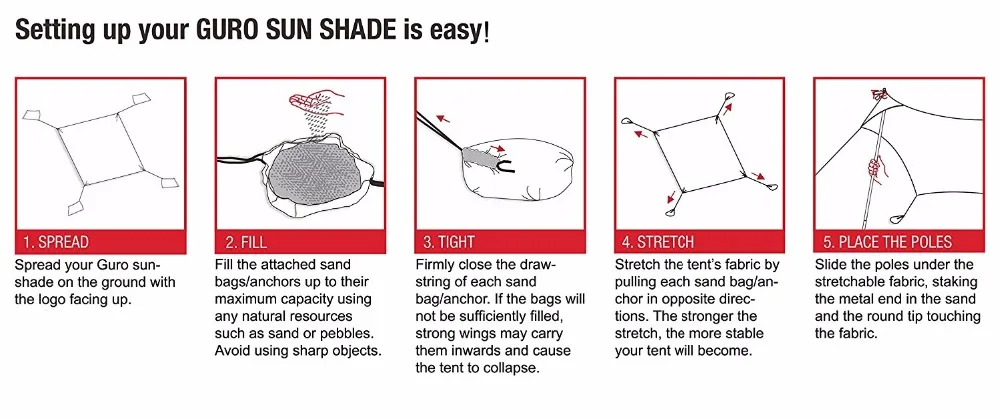 Setting up your GURO SUN SHADE is easy!

1. SPREAD

Spread your Guro sunshade on the ground with the logo facing up.

2. FILL

Fill the attached sand bags/anchors up to their maximum capacity using any natural resources such as sand or pebbles. Avoid using sharp objects.

3. TIGHT

Firmly close the drawstring of each sand bag/anchor. If the bags will not be sufficiently filled, strong wings may carry them inwards and cause the tent to collapse.

4. STRETCH

Stretch the tent's fabric by pulling each sand bag/anchor in opposite directions. The stronger the stretch, the more stable your tent will become.

5. PLACE THE POLES

Slide the poles under the stretchable fabric, staking the metal end in the sand and the round tip touching the fabric.