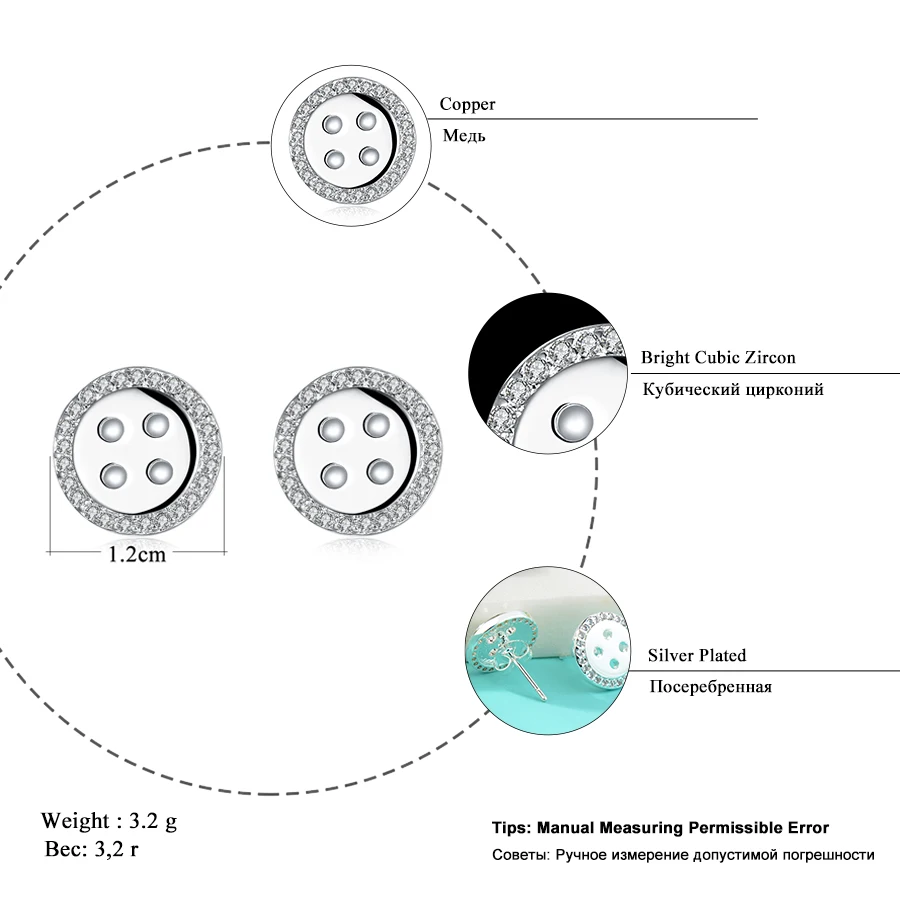 Copper

Медь

Bright Cubic Zircon

Кубический цирконий

1.2cm

Silver Plated

Посеребренная

Weight : 3.2 g

Вес: 3,2 г

Tips: Manual Measuring Permissible Error

Советы: Ручное измерение допустимой погрешности