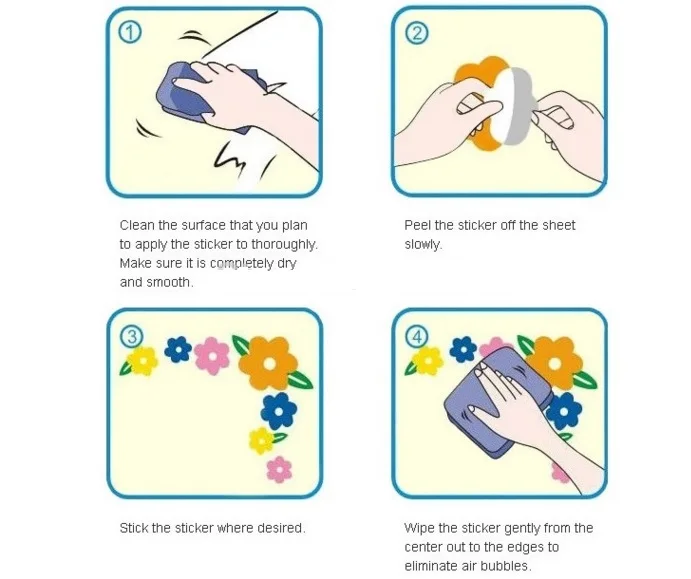 ①

Clean the surface that you plan to apply the sticker to thoroughly. Make sure it is completely dry and smooth.

②

Peel the sticker off the sheet slowly.

③

Stick the sticker where desired.

④

Wipe the sticker gently from the center out to the edges to eliminate air bubbles.