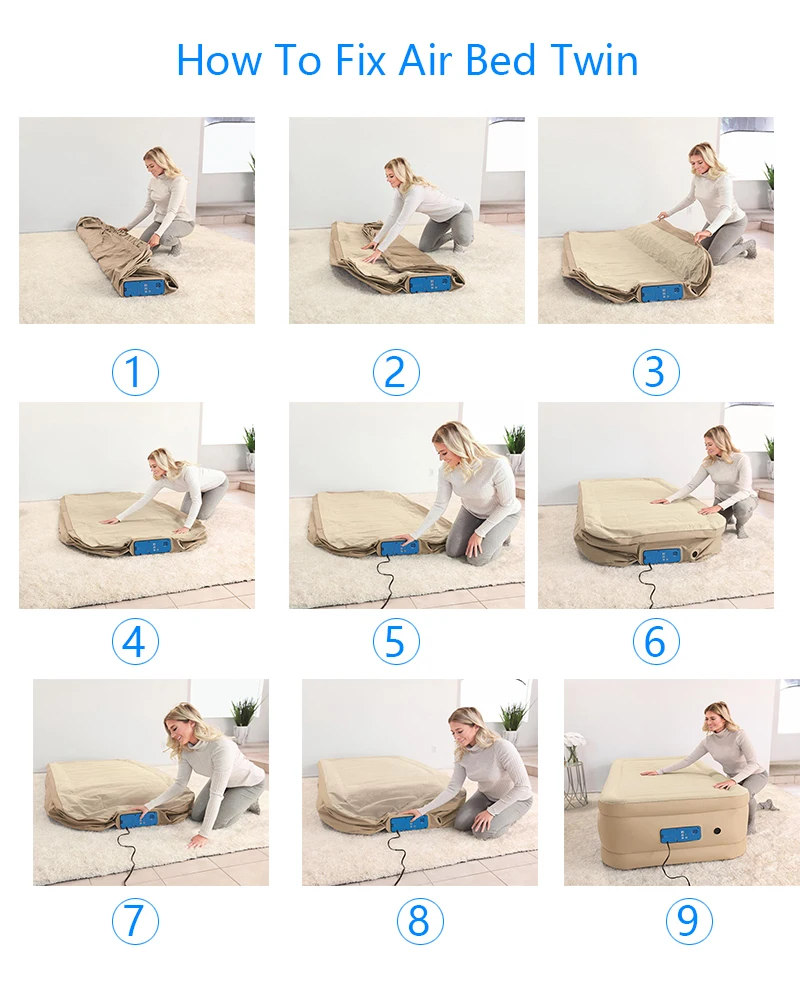 How To Fix Air Bed Twin

①

②

③

④

⑤

⑥

⑦

⑧

⑨