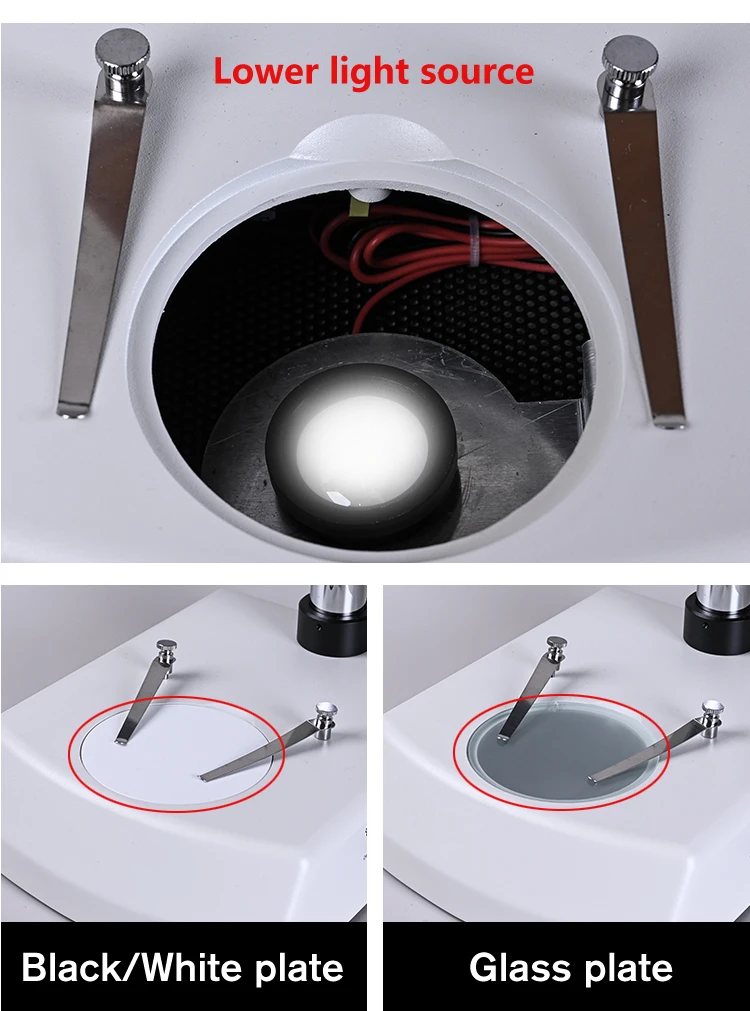 Lower light source

Black/White plate

Glass plate