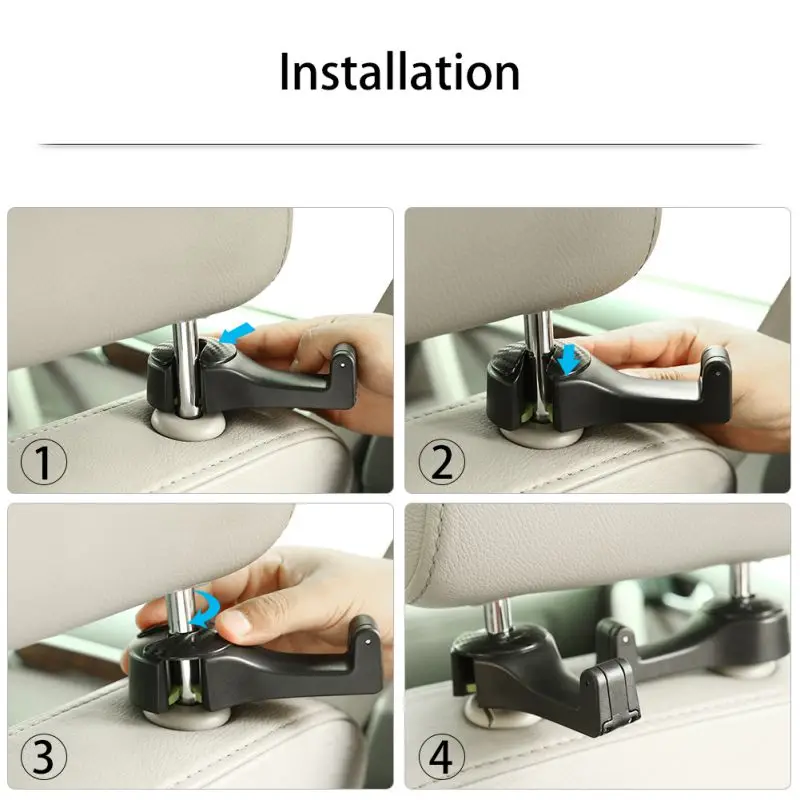 Installation

①

②

③

④