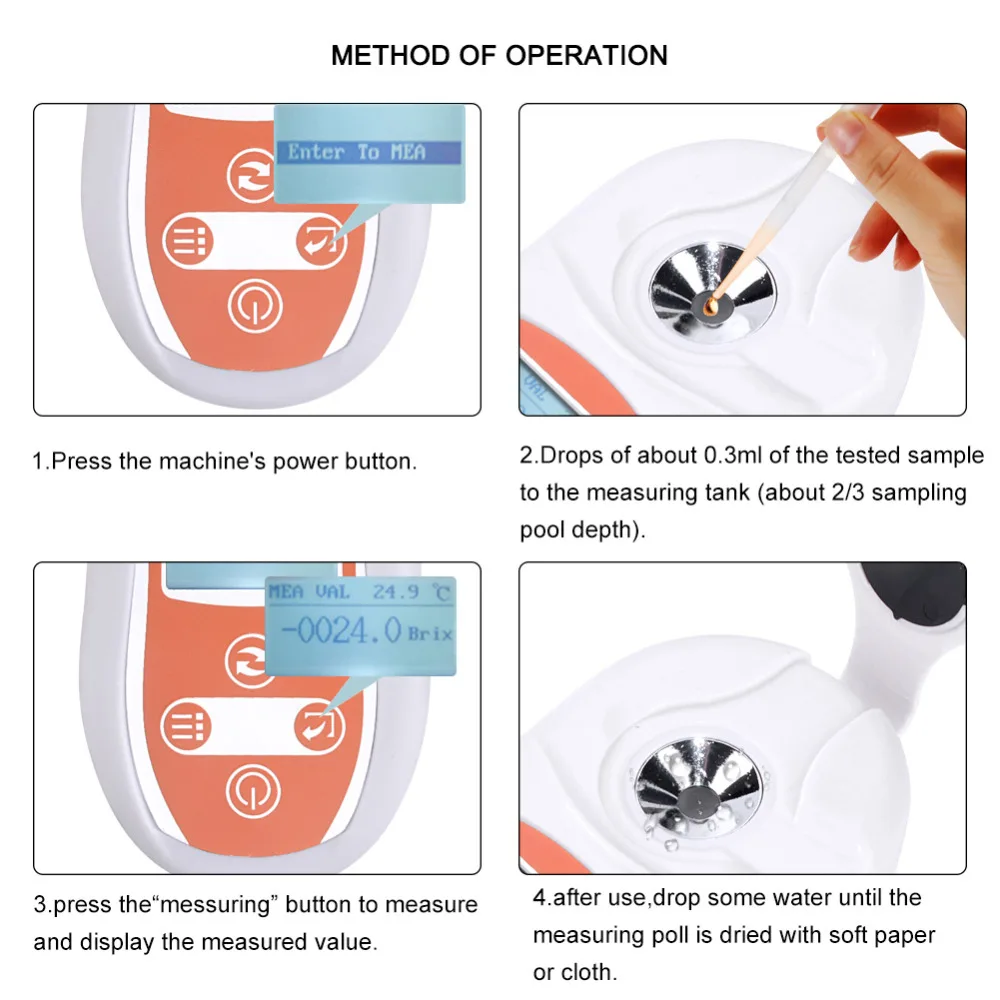 METHOD OF OPERATION

Enter To MEA

1.Press the machine's power button.

VAL

2.Drops of about 0.3ml of the tested sample to the measuring tank (about 2/3 sampling pool depth).

MEA VAL 24.9 ℃
-0024.0 Brix

3.press the“messuring” button to measure and display the measured value.

4.after use,drop some water until the measuring poll is dried with soft paper or cloth.