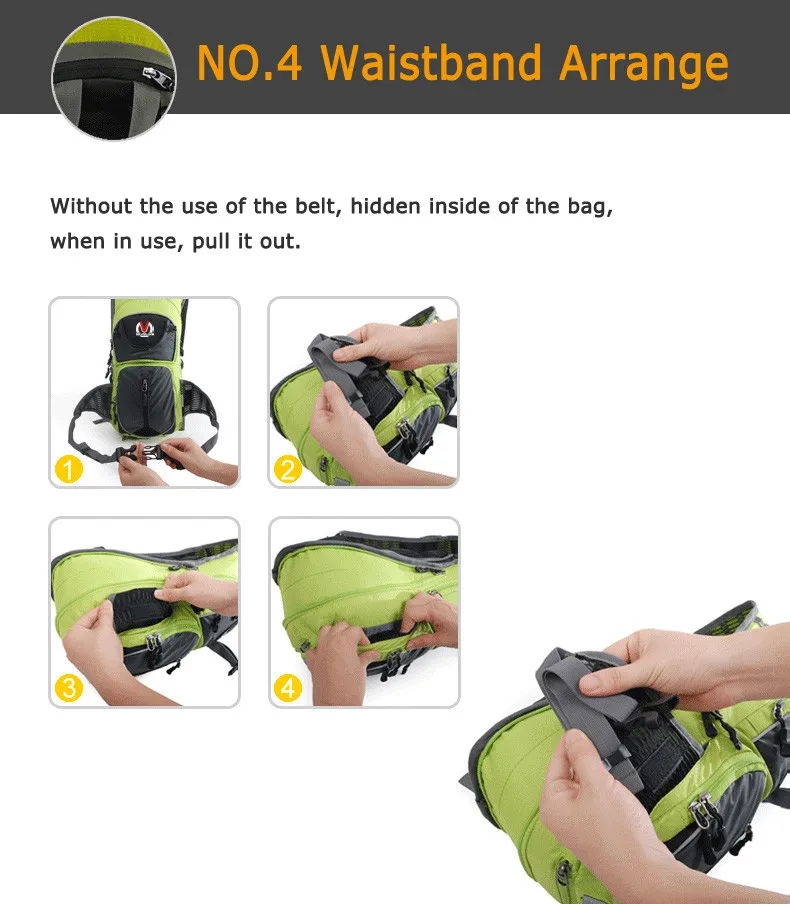 NO.4 Waistband Arrange

Without the use of the belt, hidden inside of the bag, when in use, pull it out.

1

2

3

4