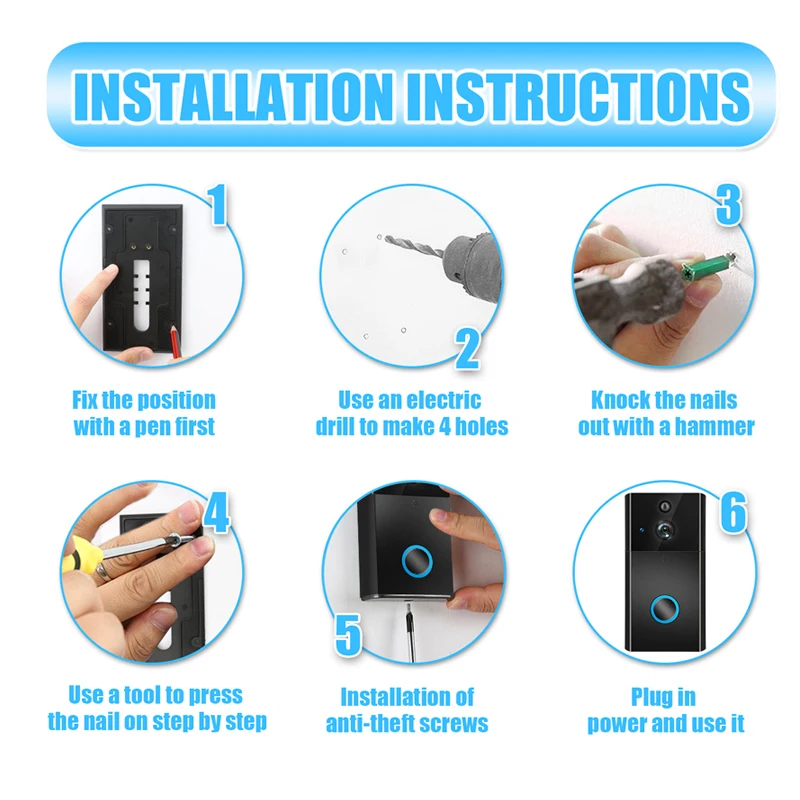 INSTALLATION INSTRUCTIONS

1
Fix the position with a pen first

2
Use an electric drill to make 4 holes

3
Knock the nails out with a hammer

4
Use a tool to press the nail on step by step

5
Installation of anti-theft screws

6
Plug in power and use it