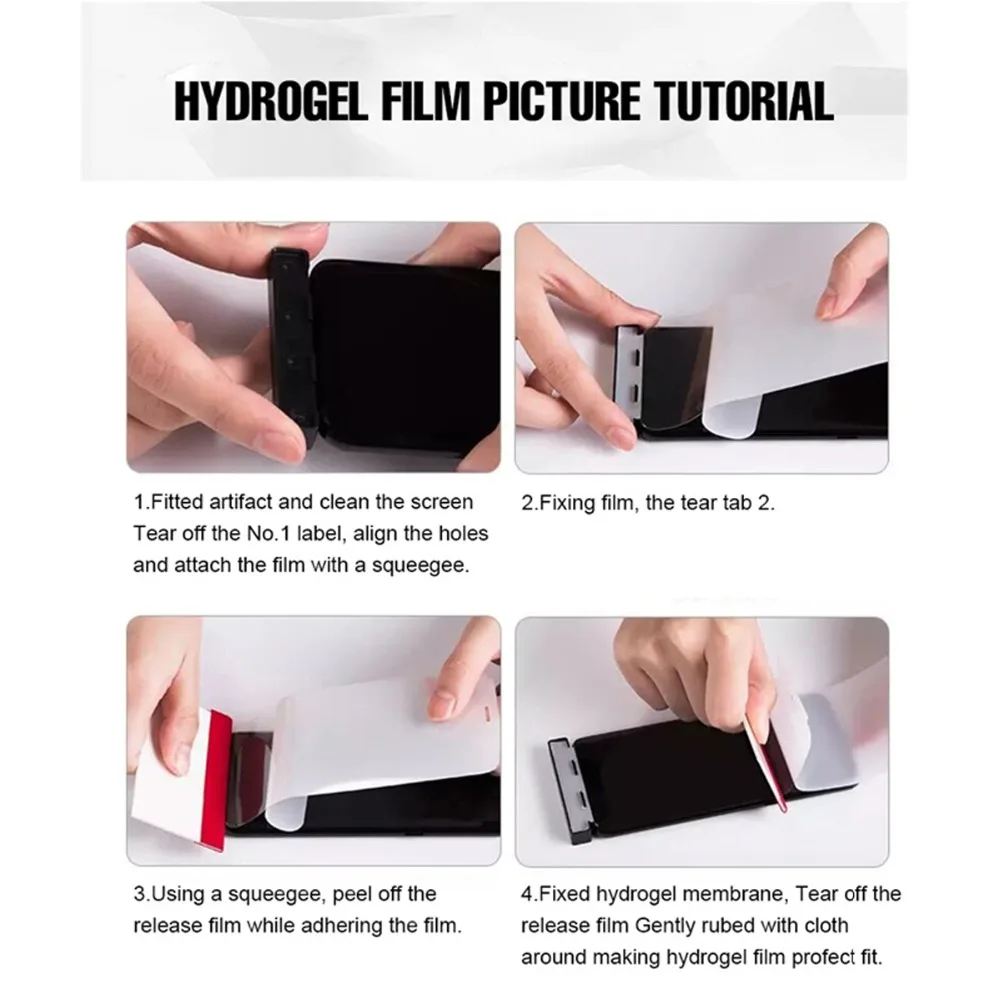 HYDROGEL FILM PICTURE TUTORIAL

1.Fitted artifact and clean the screen Tear off the No.1 label, align the holes and attach the film with a squeegee.

2.Fixing film, the tear tab 2.

3.Using a squeegee, peel off the release film while adhering the film.

4.Fixed hydrogel membrane, Tear off the release film Gently rubed with cloth around making hydrogel film profect fit.