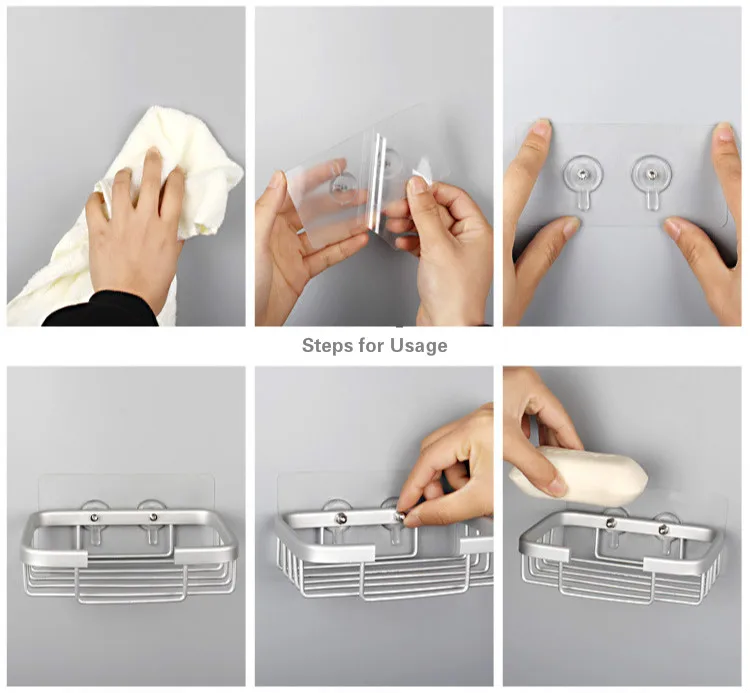 Steps for Usage