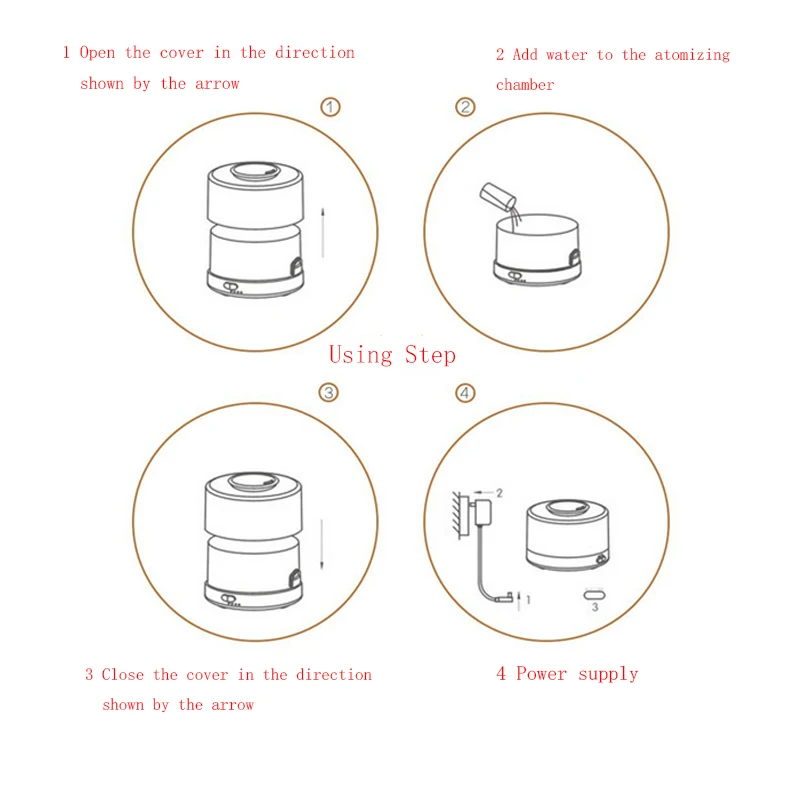 1 Open the cover in the direction shown by the arrow

2 Add water to the atomizing chamber

①

②

Using Step

③

④

2

1

3

3 Close the cover in the direction shown by the arrow

4 Power supply