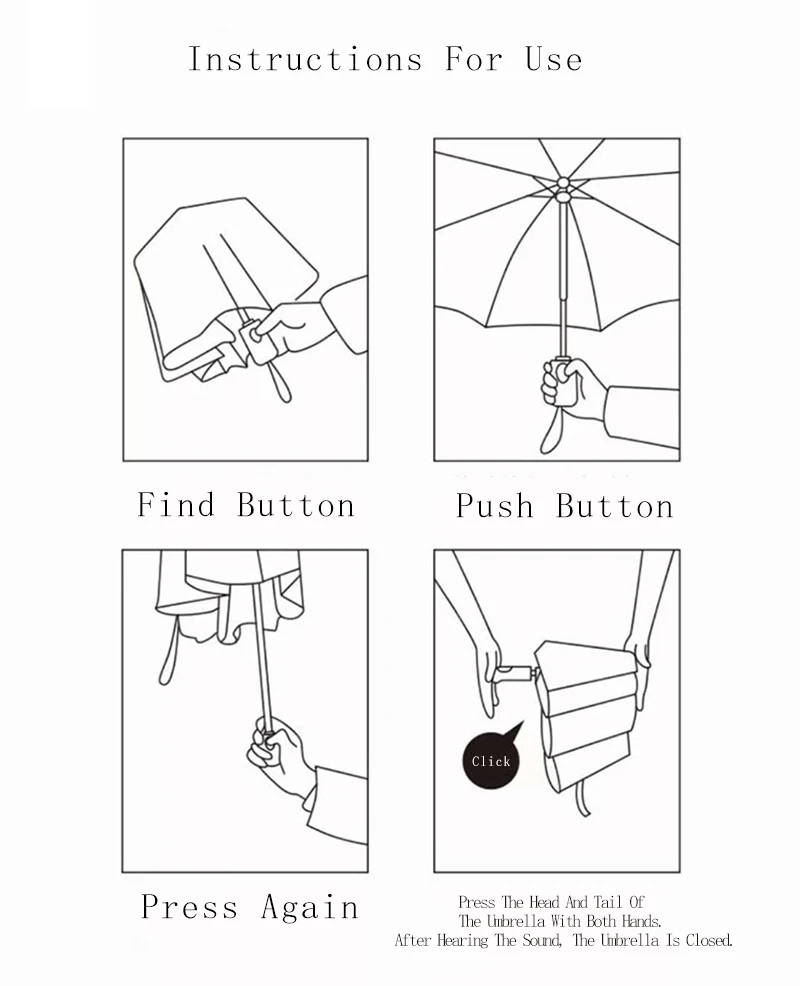 Instructions For Use

Find Button

Push Button

Press Again

Click

Press The Head And Tail Of The Umbrella With Both Hands. After Hearing The Sound, The Umbrella Is Closed.